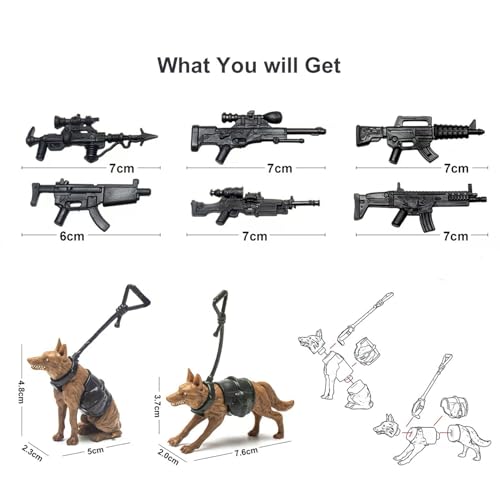 What You will Get

7cm

7cm

7cm

6cm

7cm

7cm

4.8cm

2.3cm

5cm

3.7cm

2.0cm

7.6cm