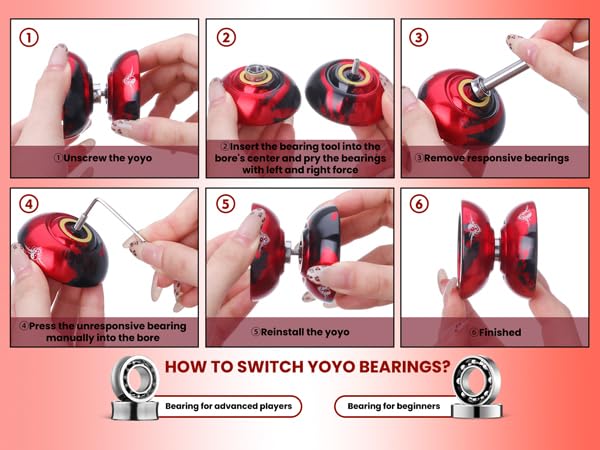 ①
①Unscrew the yoyo

②
②Insert the bearing tool into the bore's center and pry the bearings with left and right force

③
③Remove responsive bearings

④
④Press the unresponsive bearing manually into the bore

⑤
⑤Reinstall the yoyo

⑥
⑥Finished

HOW TO SWITCH YOYO BEARINGS?

Bearing for advanced players

Bearing for beginners