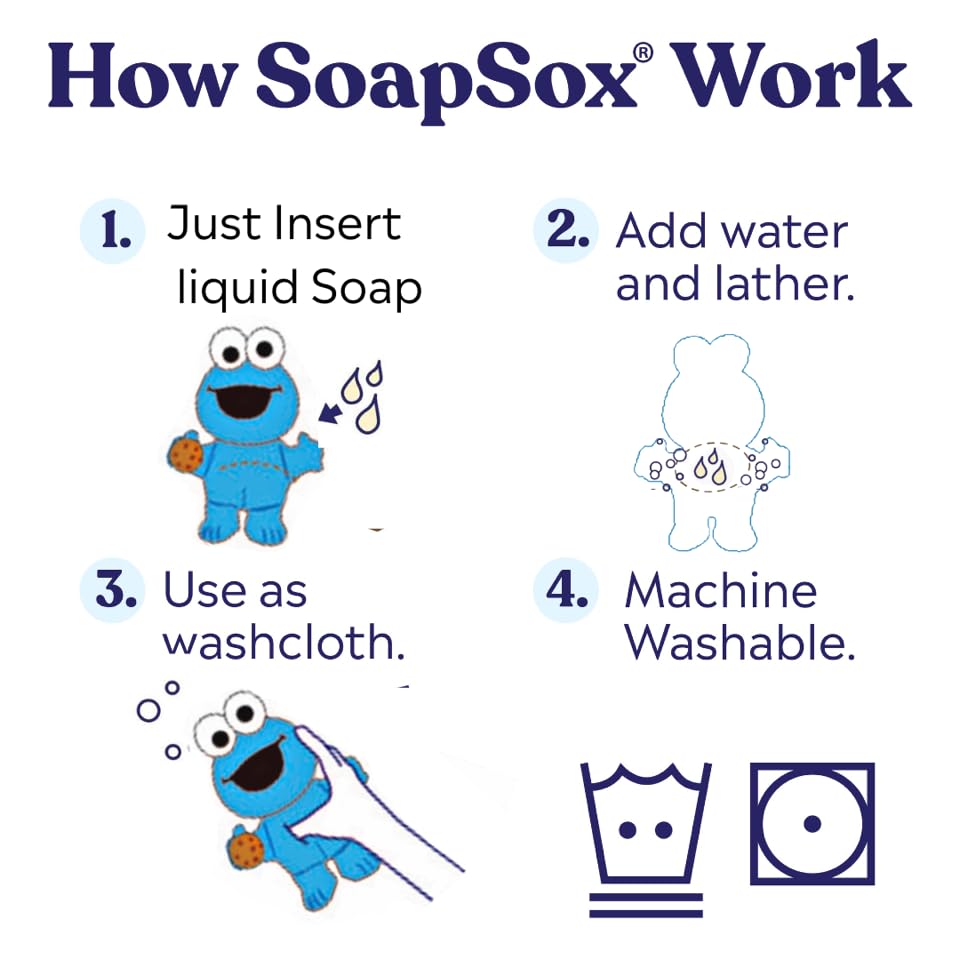 How SoapSox® Work

1. Just Insert liquid Soap

2. Add water and lather.

3. Use as washcloth.

4. Machine Washable.