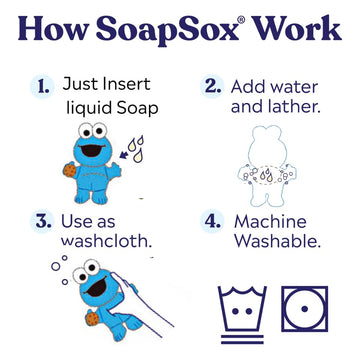 How SoapSox® Work

1. Just Insert liquid Soap

2. Add water and lather.

3. Use as washcloth.

4. Machine Washable.