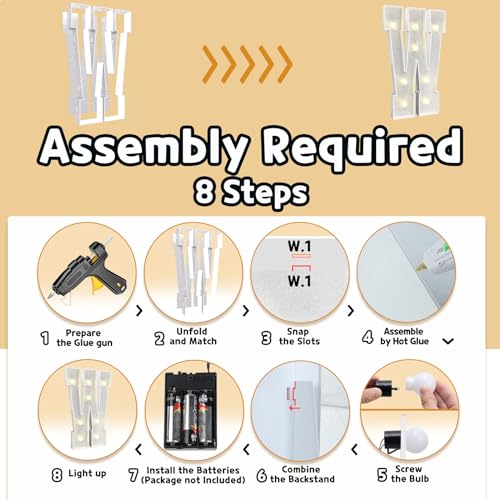 Assembly Required
8 Steps

W.1

W.1

1 Prepare the Glue gun

2 Unfold and Match

3 Snap the Slots

4 Assemble by Hot Glue

8 Light up

7 Install the Batteries (Package not Included)

6 Combine the Backstand

5 Screw the Bulb