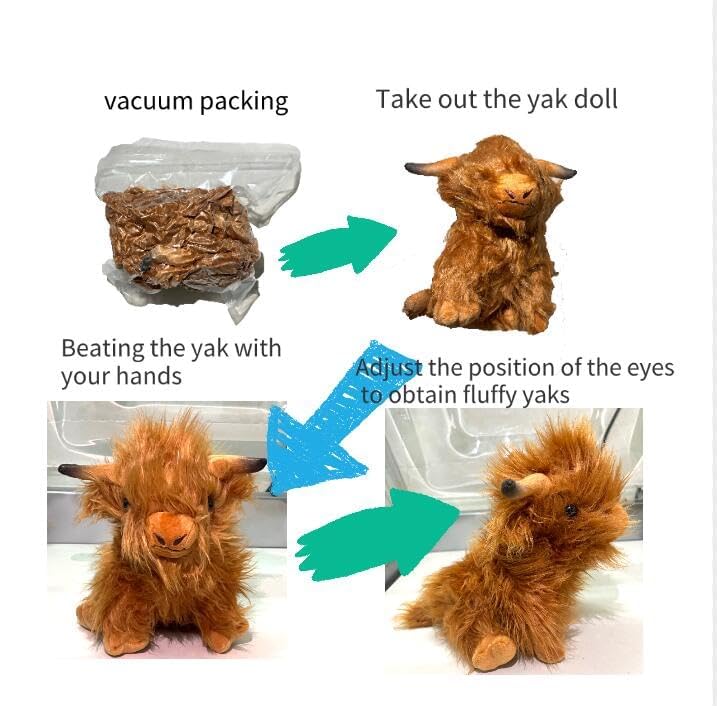 vacuum packing

Take out the yak doll

Beating the yak with your hands

Adjust the position of the eyes to obtain fluffy yaks