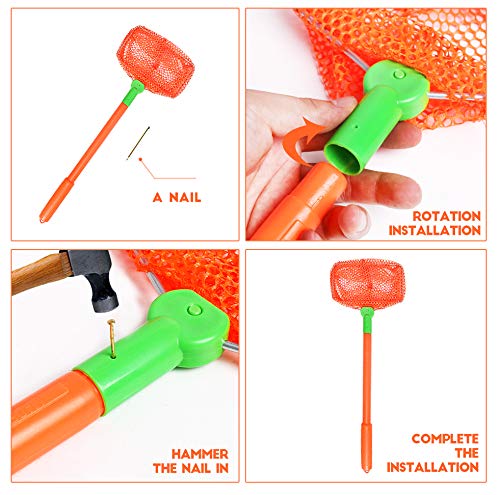 A NAIL

ROTATION INSTALLATION

HAMMER THE NAIL IN

COMPLETE THE INSTALLATION