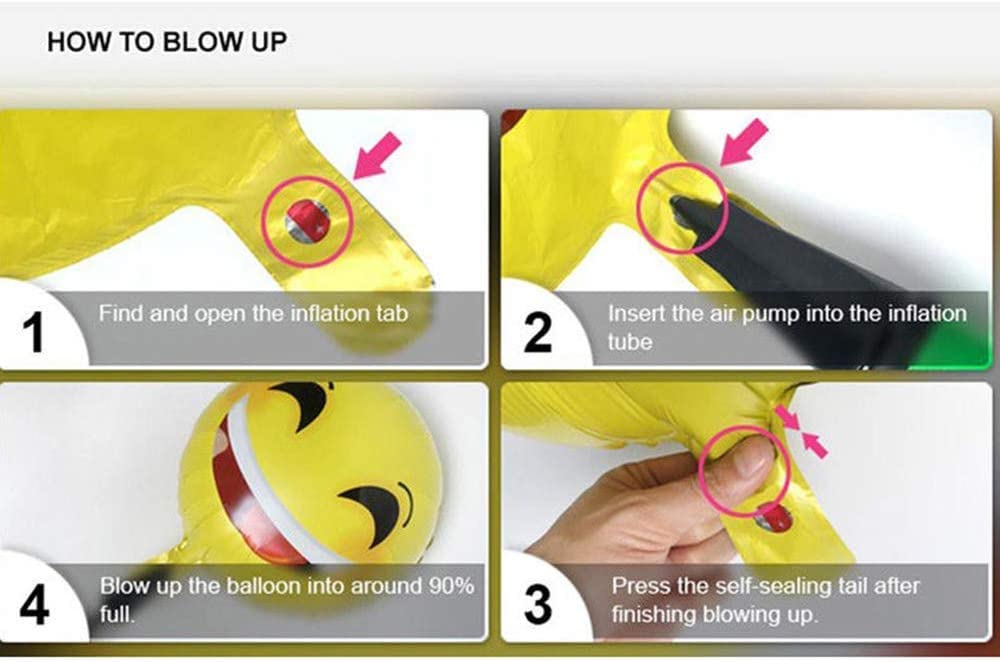 HOW TO BLOW UP

1 Find and open the inflation tab

2 Insert the air pump into the inflation tube

4 Blow up the balloon into around 90% full.

3 Press the self-sealing tail after finishing blowing up.