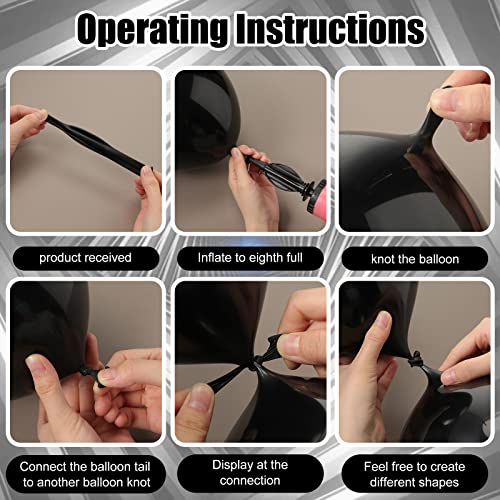 Operating Instructions

product received

Inflate to eighth full

knot the balloon

Connect the balloon tail to another balloon knot

Display at the connection

Feel free to create different shapes