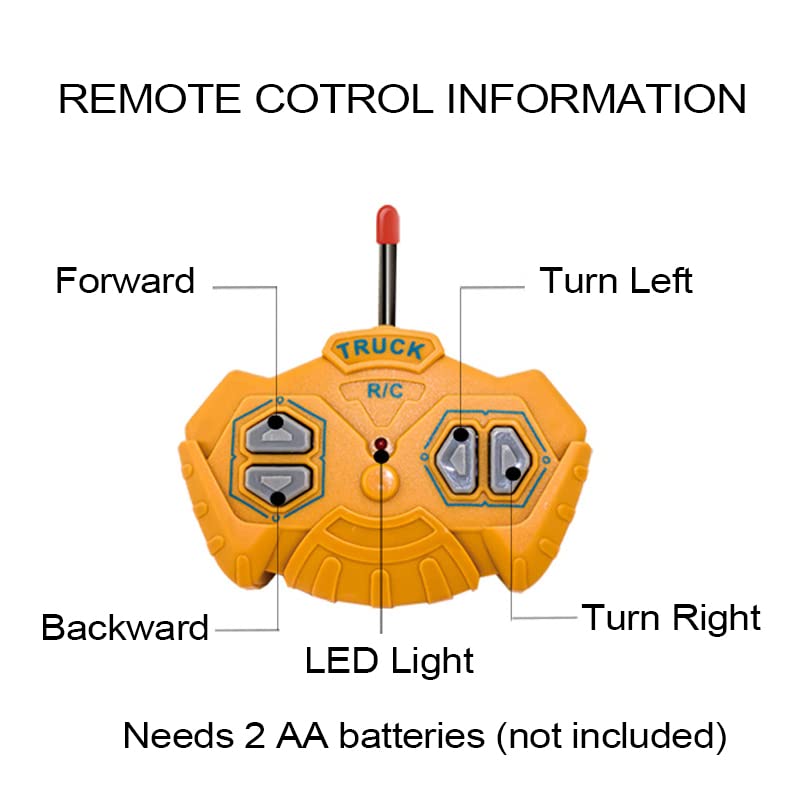 REMOTE COTROL INFORMATION

Forward

Turn Left

TRUCK

R/C

Backward

LED Light

Turn Right

Needs 2 AA batteries (not included)