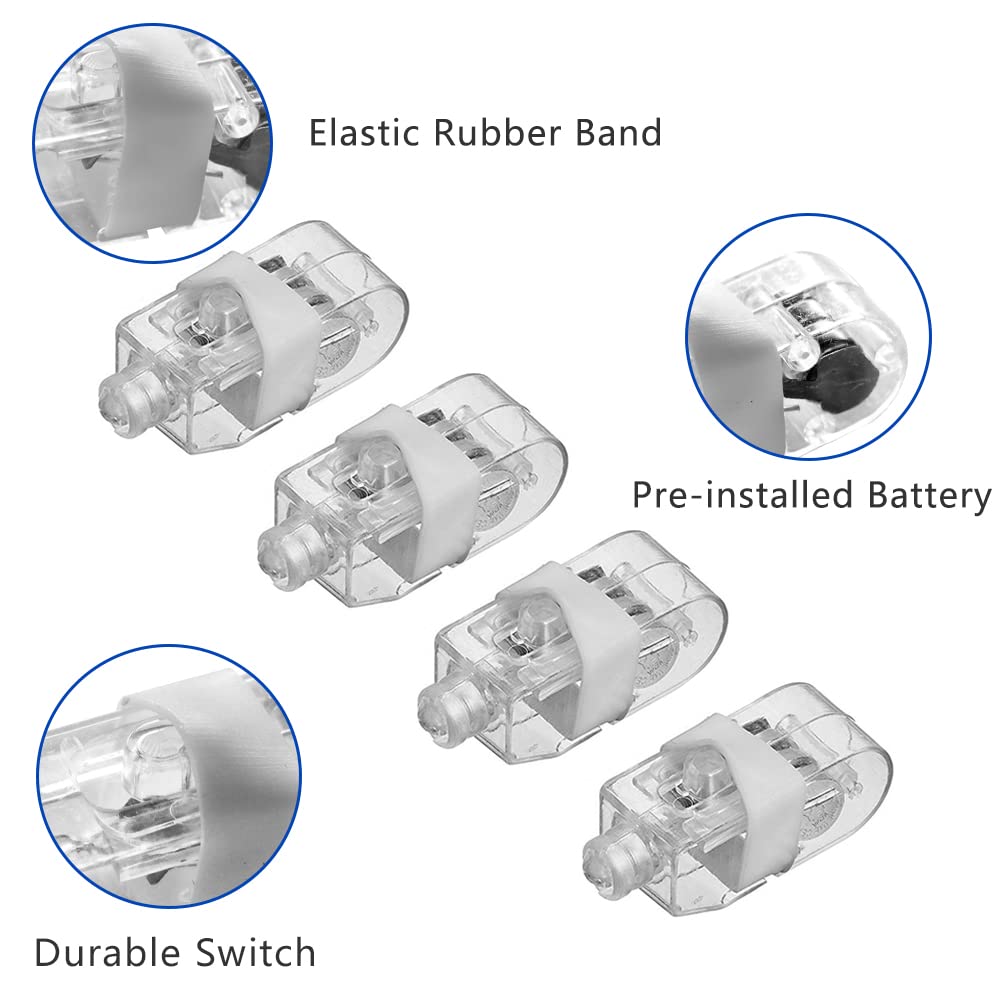 Elastic Rubber Band

Pre-installed Battery

Durable Switch