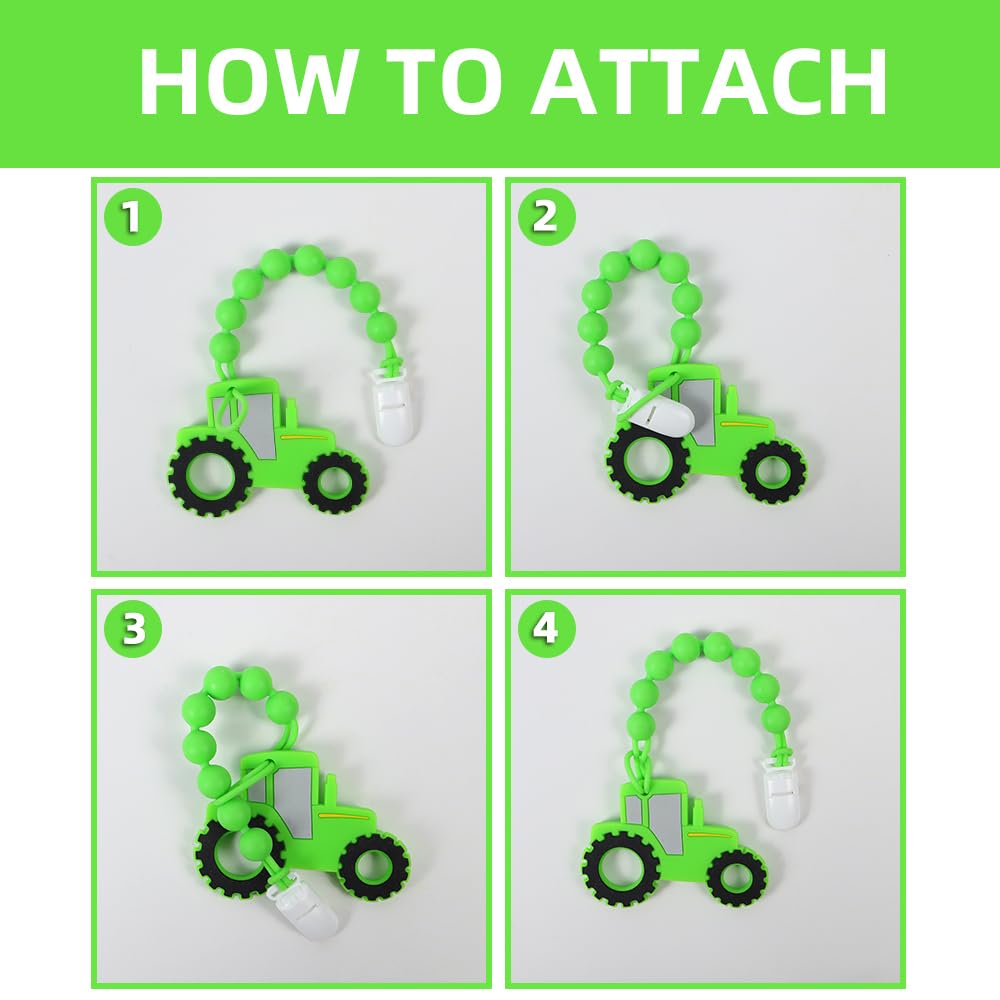 HOW TO ATTACH

1

2

3

4