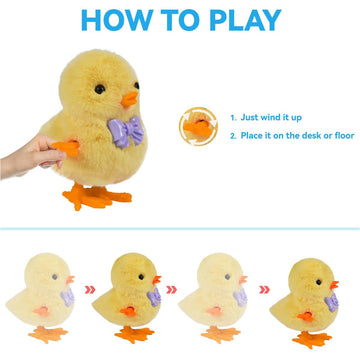 HOW TO PLAY

1. Just wind it up
2. Place it on the desk or floor