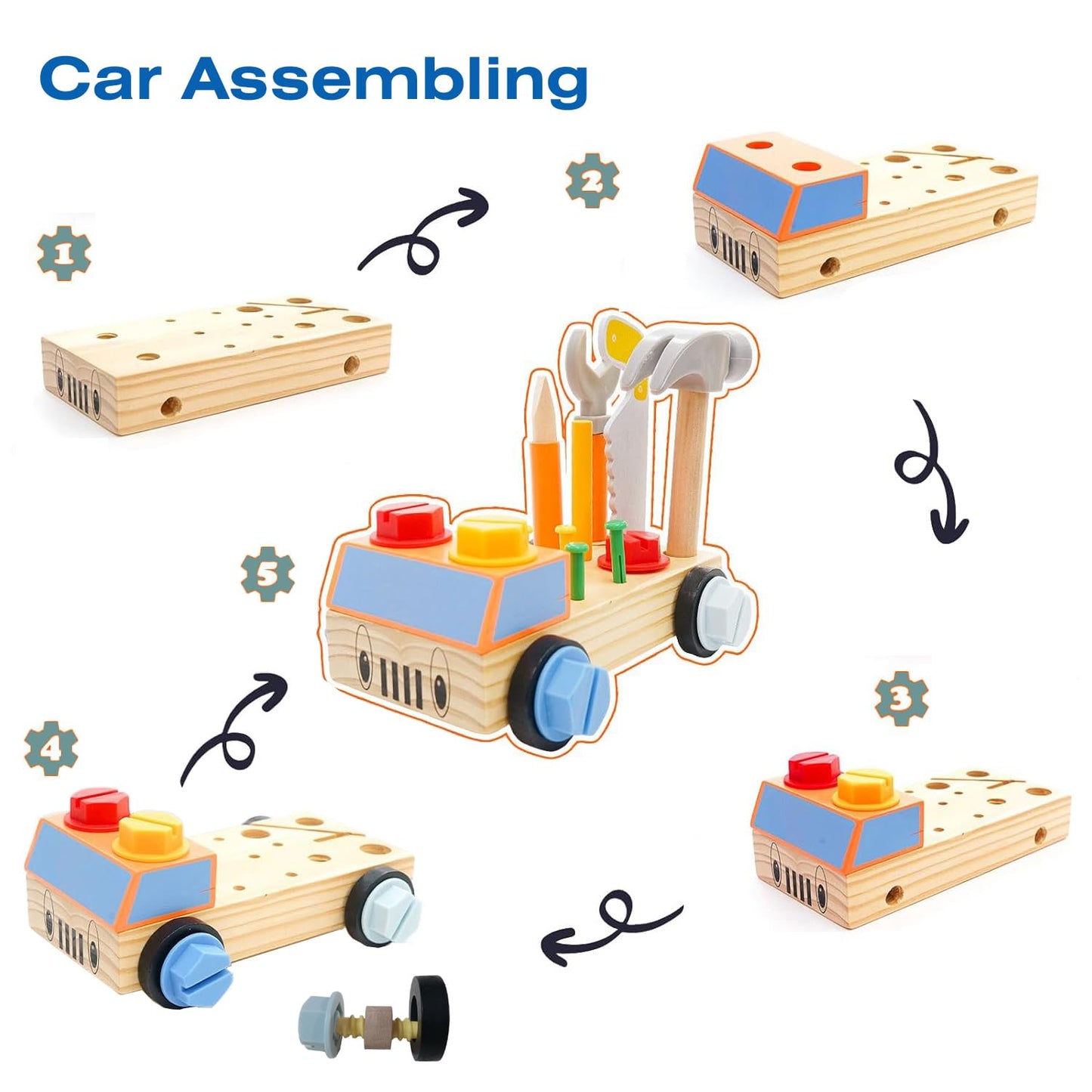 Car Assembling

1

2

5

3

4