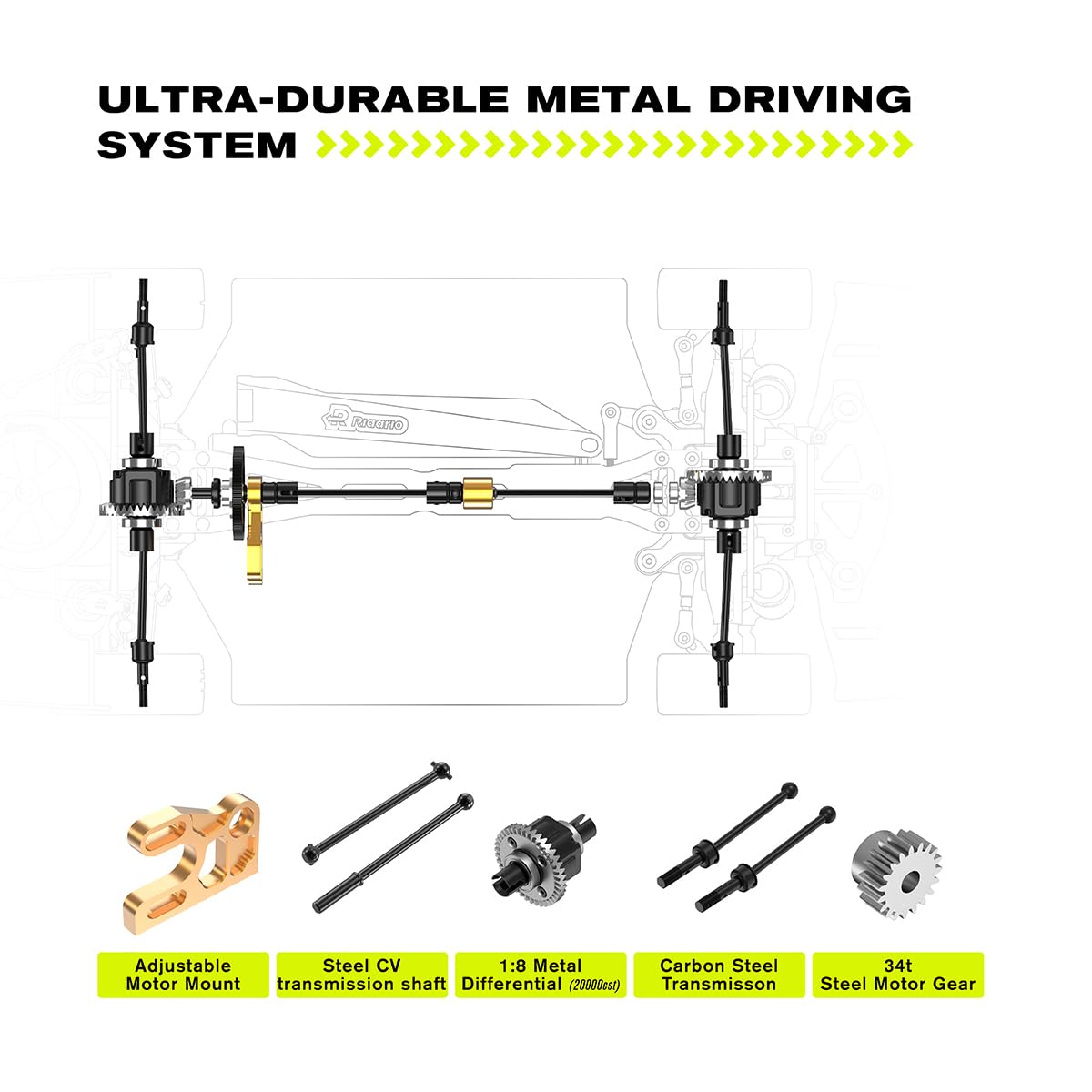 ULTRA-DURABLE METAL DRIVING SYSTEM

Rlaarlo

Adjustable Motor Mount

Steel CV transmission shaft

1:8 Metal Differential (20000cst)

Carbon Steel Transmisson

34t Steel Motor Gear