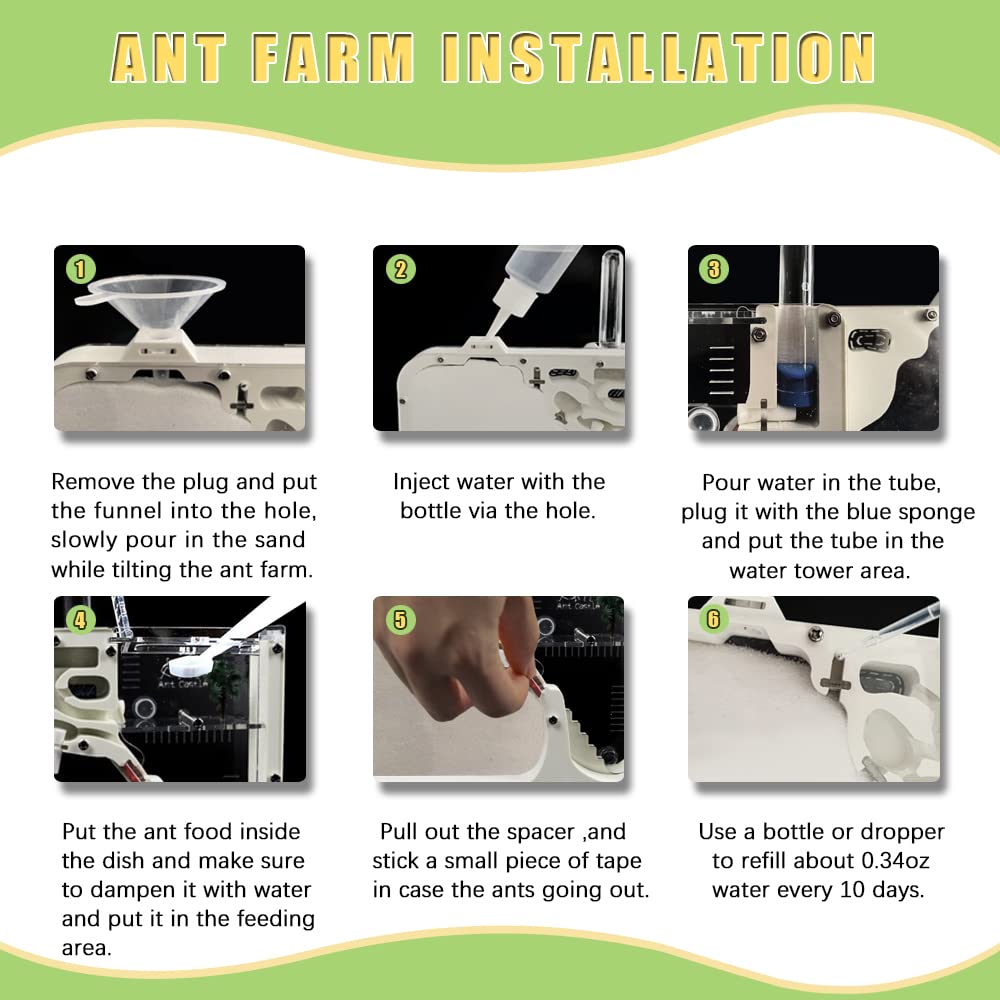 ANT FARM INSTALLATION

1

Remove the plug and put the funnel into the hole, slowly pour in the sand while tilting the ant farm.

2

Inject water with the bottle via the hole.

3

Pour water in the tube, plug it with the blue sponge and put the tube in the water tower area.

4

Ant Castle

Put the ant food inside the dish and make sure to dampen it with water and put it in the feeding area.

5

Ant Castle

Pull out the spacer ,and stick a small piece of tape in case the ants going out.

6

Use a bottle or dropper to refill about 0.34oz water every 10 days.