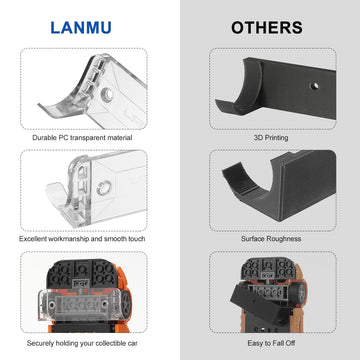 LANMU

Durable PC transparent material

Excellent workmanship and smooth touch

Securely holding your collectible car

OTHERS

3D Printing

Surface Roughness

Easy to Fall Off