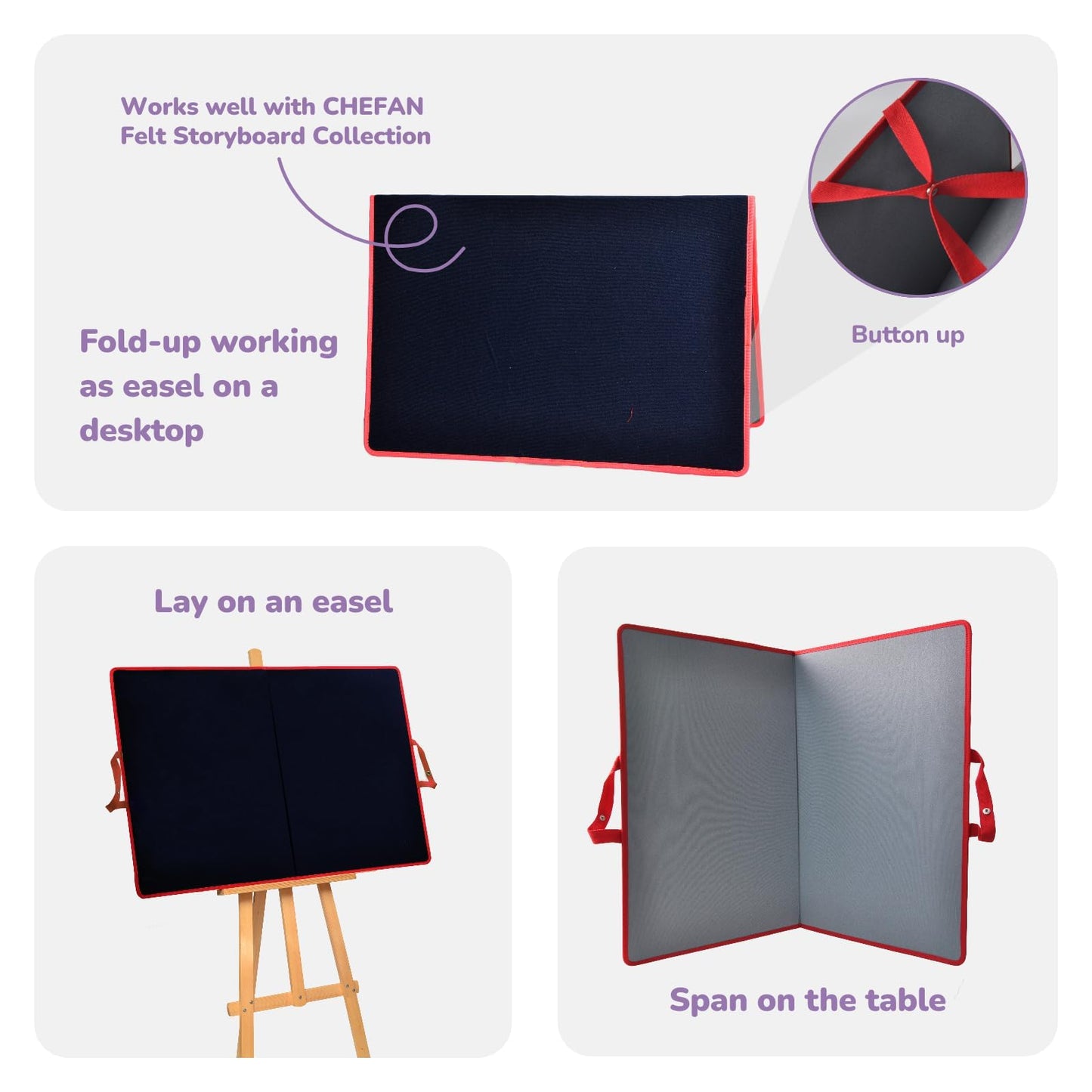 Works well with CHEFAN Felt Storyboard Collection

Fold-up working as easel on a desktop

Button up

Lay on an easel

Span on the table