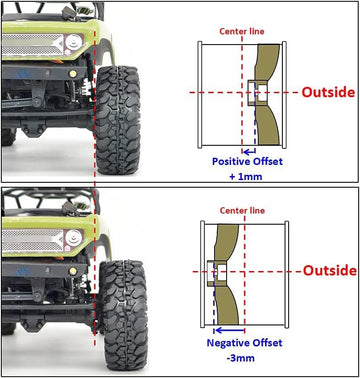 Center line

Outside

Positive Offset
+ 1mm

Center line

Outside

Negative Offset
-3mm