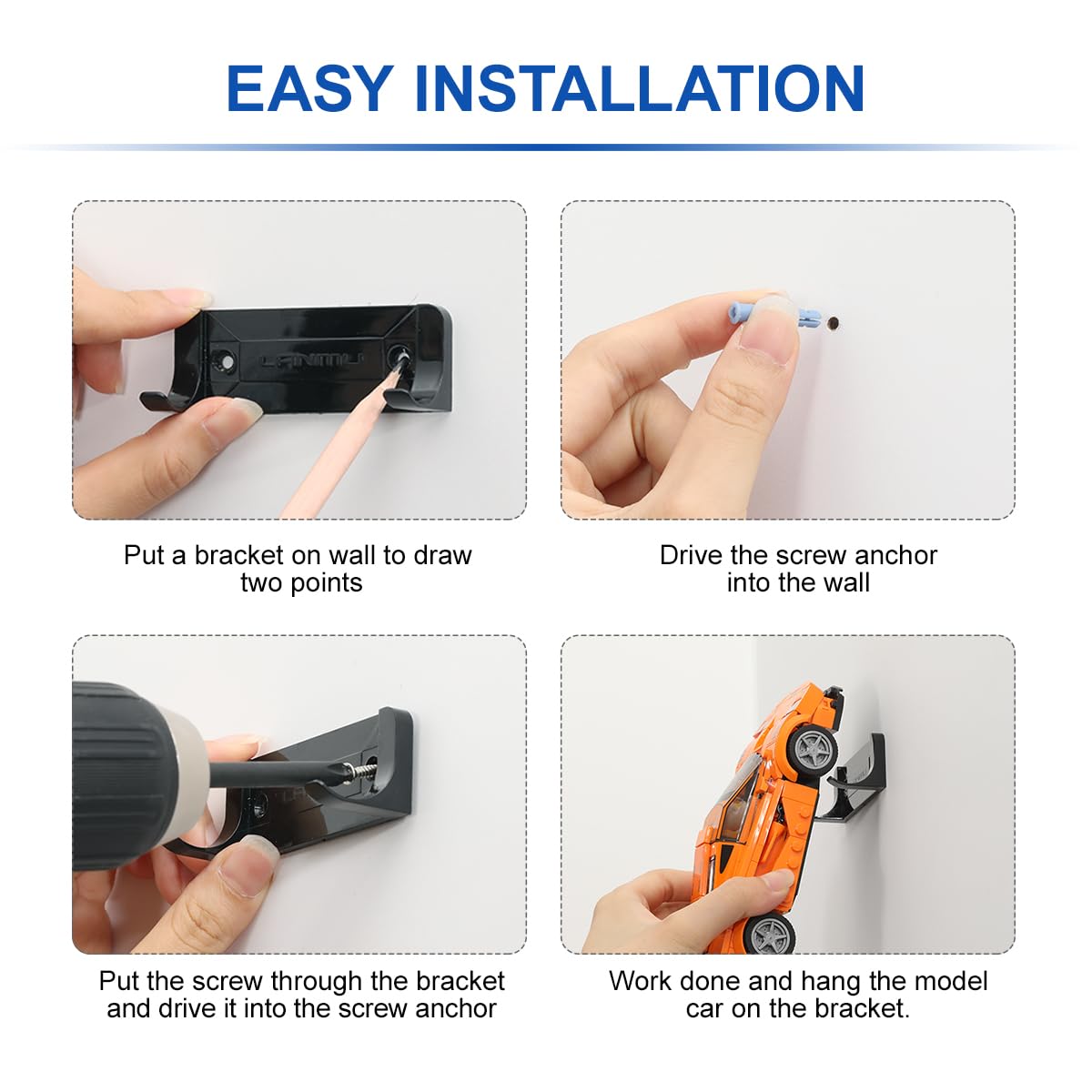 EASY INSTALLATION

LANMU

Put a bracket on wall to draw two points

Drive the screw anchor into the wall

Put the screw through the bracket and drive it into the screw anchor

Work done and hang the model car on the bracket.