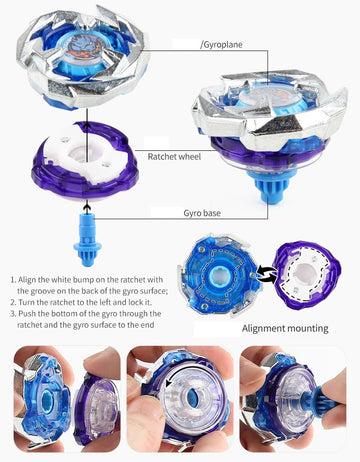 /Gyroplane

Ratchet wheel

Gyro base

1. Align the white bump on the ratchet with the groove on the back of the gyro surface;
2. Turn the ratchet to the left and lock it.
3. Push the bottom of the gyro through the ratchet and the gyro surface to the end

Alignment mounting