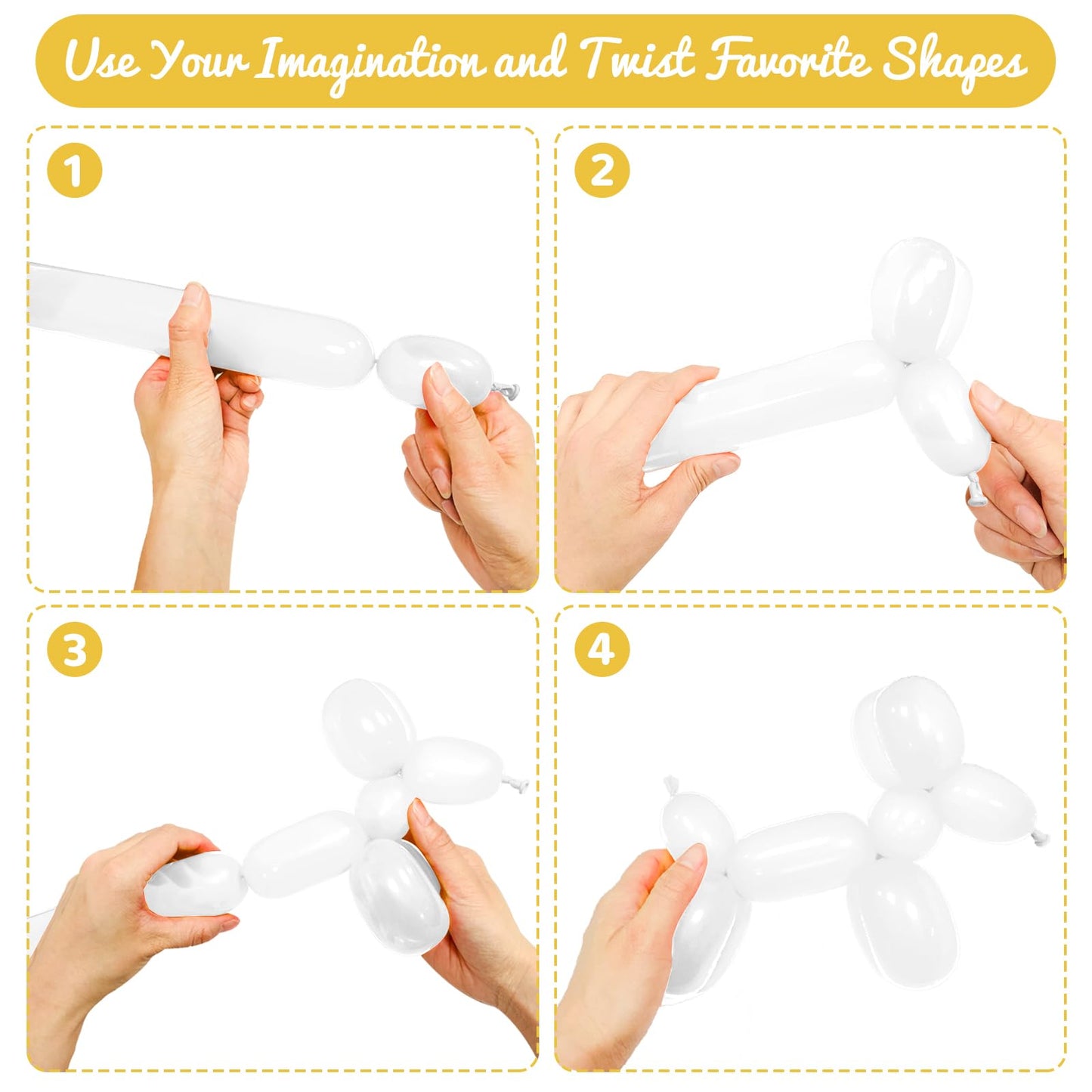 Use Your Imagination and Twist Favorite Shapes

1

2

3

4