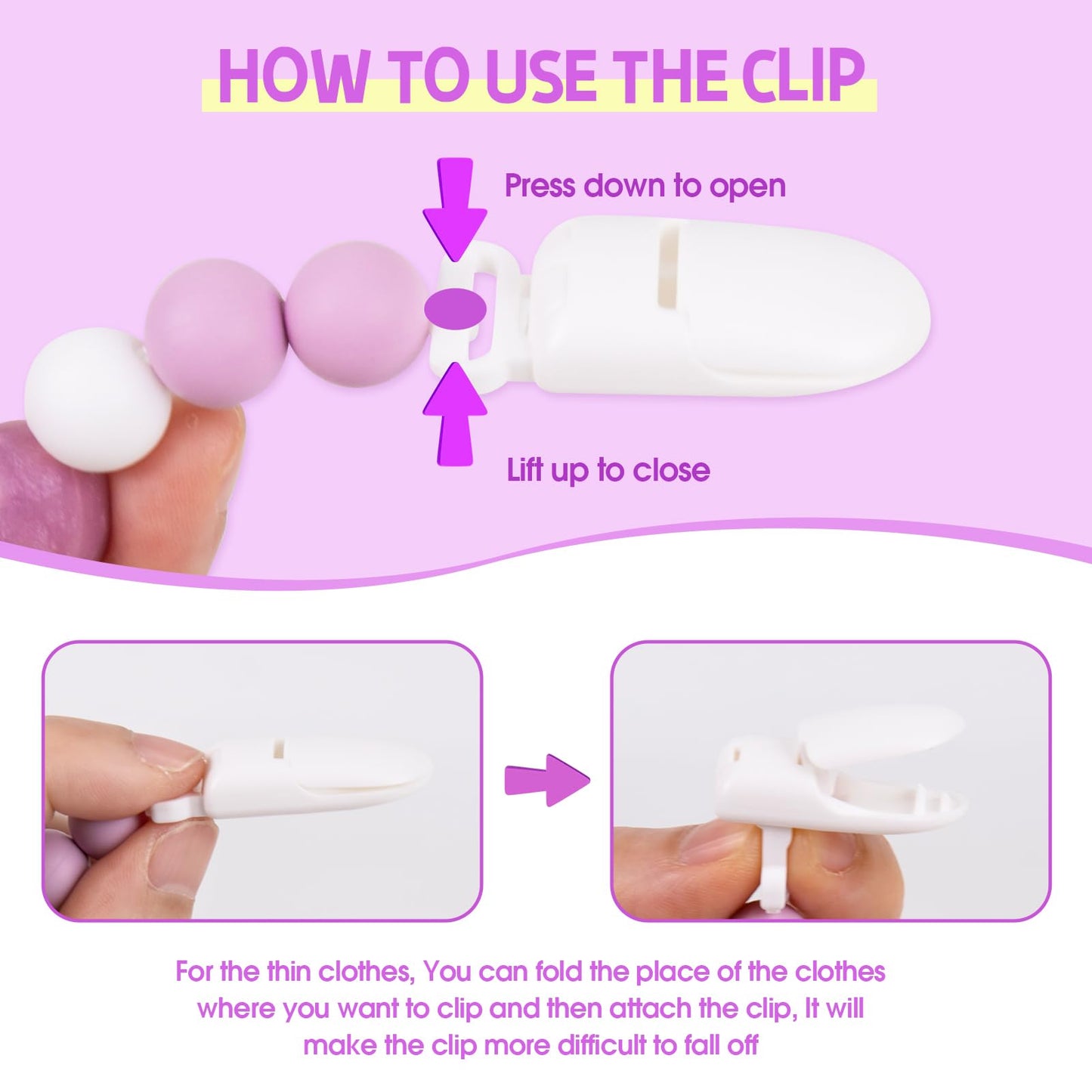 HOW TO USE THE CLIP

Press down to open

Lift up to close

For the thin clothes, You can fold the place of the clothes where you want to clip and then attach the clip, It will make the clip more difficult to fall off