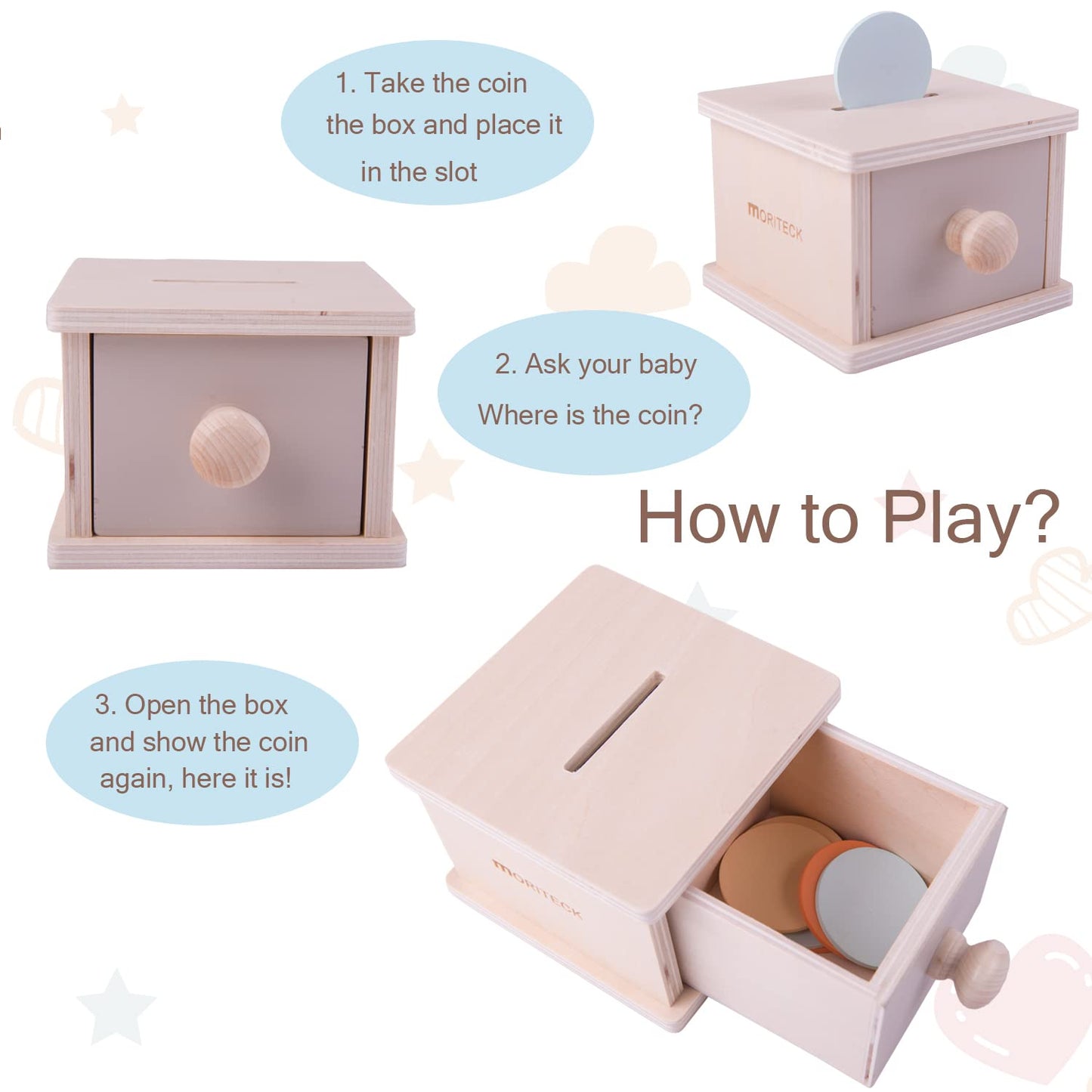 1. Take the coin the box and place it in the slot

MORITECK

2. Ask your baby Where is the coin?

How to Play?

3. Open the box and show the coin again, here it is!

MORITECK