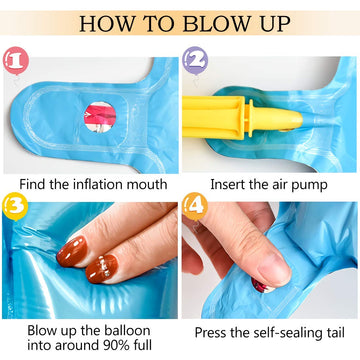 HOW TO BLOW UP

1

Find the inflation mouth

2

Insert the air pump

3

Blow up the balloon into around 90% full

4

Press the self-sealing tail