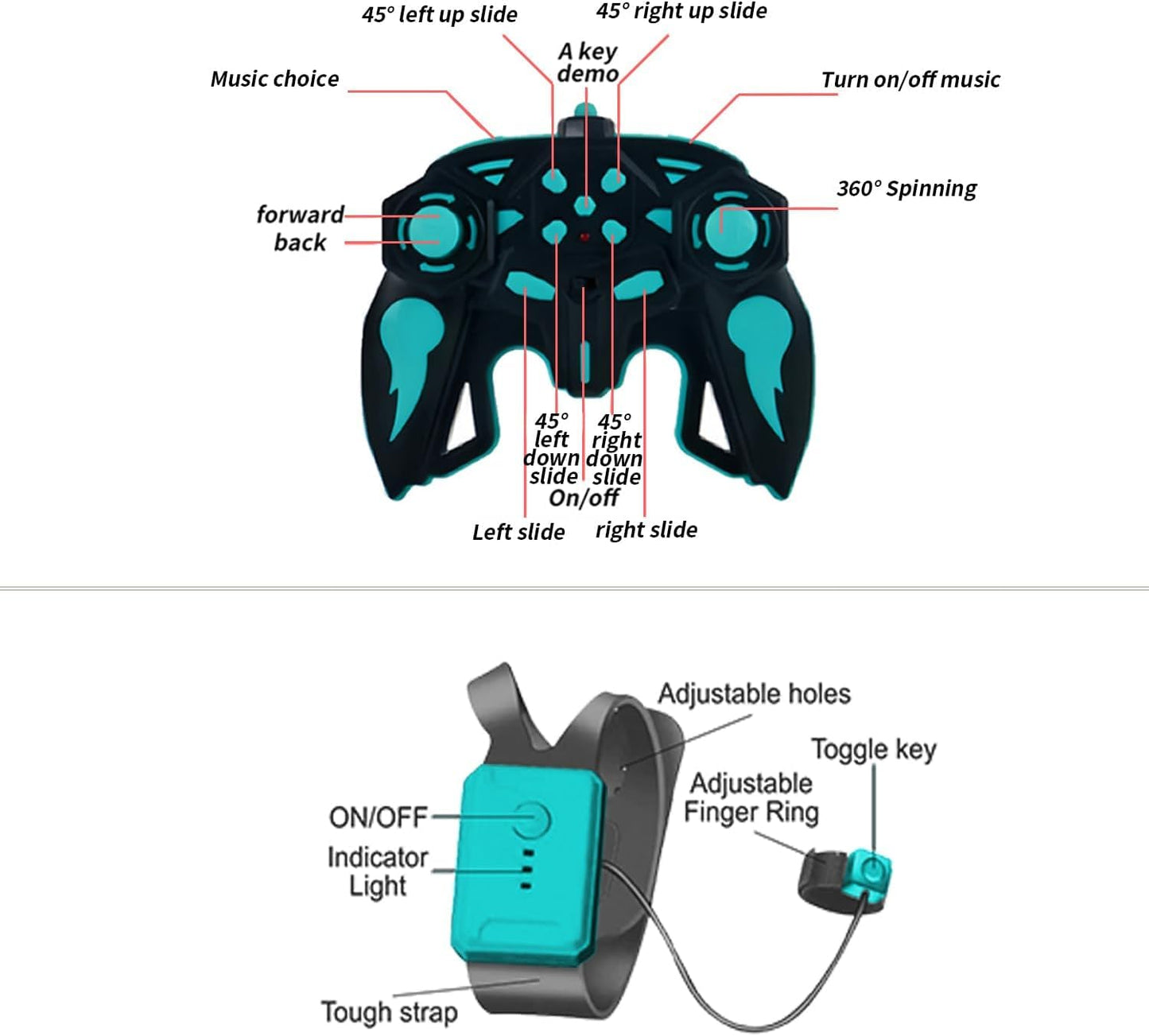 45° left up slide

45° right up slide

A key demo

Music choice

Turn on/off music

360° Spinning

forward

back

45° left down slide

45° right down slide

On/off

Left slide

right slide

Adjustable holes

Toggle key

Adjustable Finger Ring

ON/OFF

Indicator Light

Tough strap