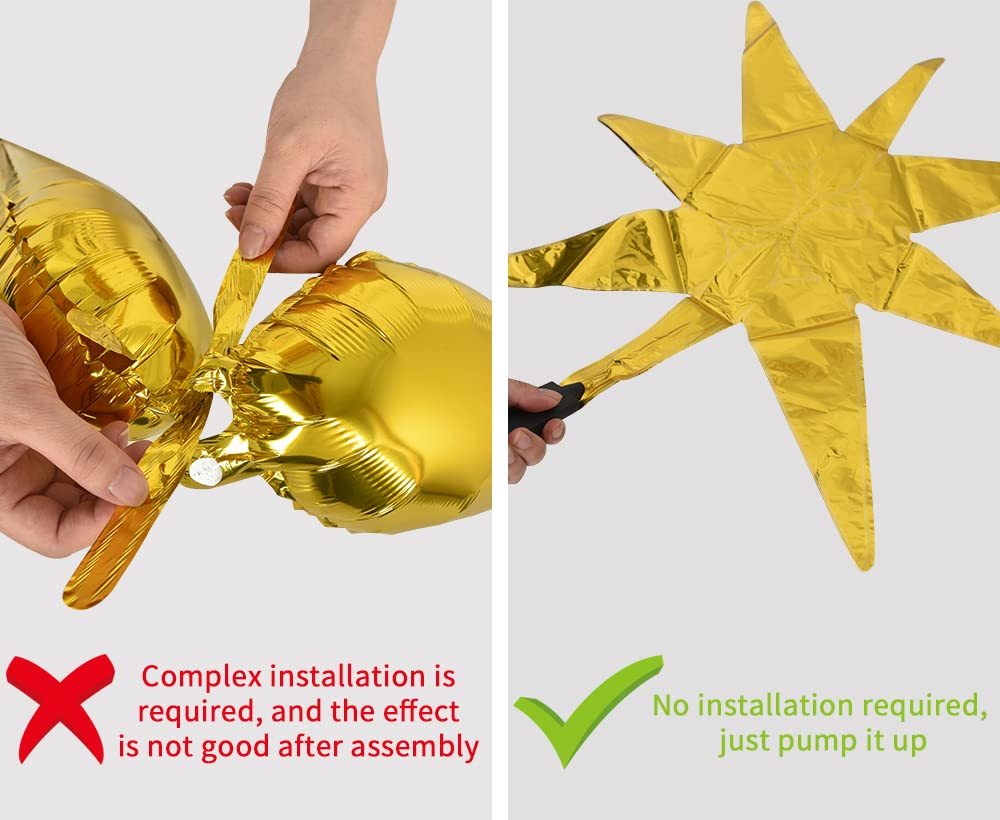 Complex installation is required, and the effect is not good after assembly

No installation required, just pump it up