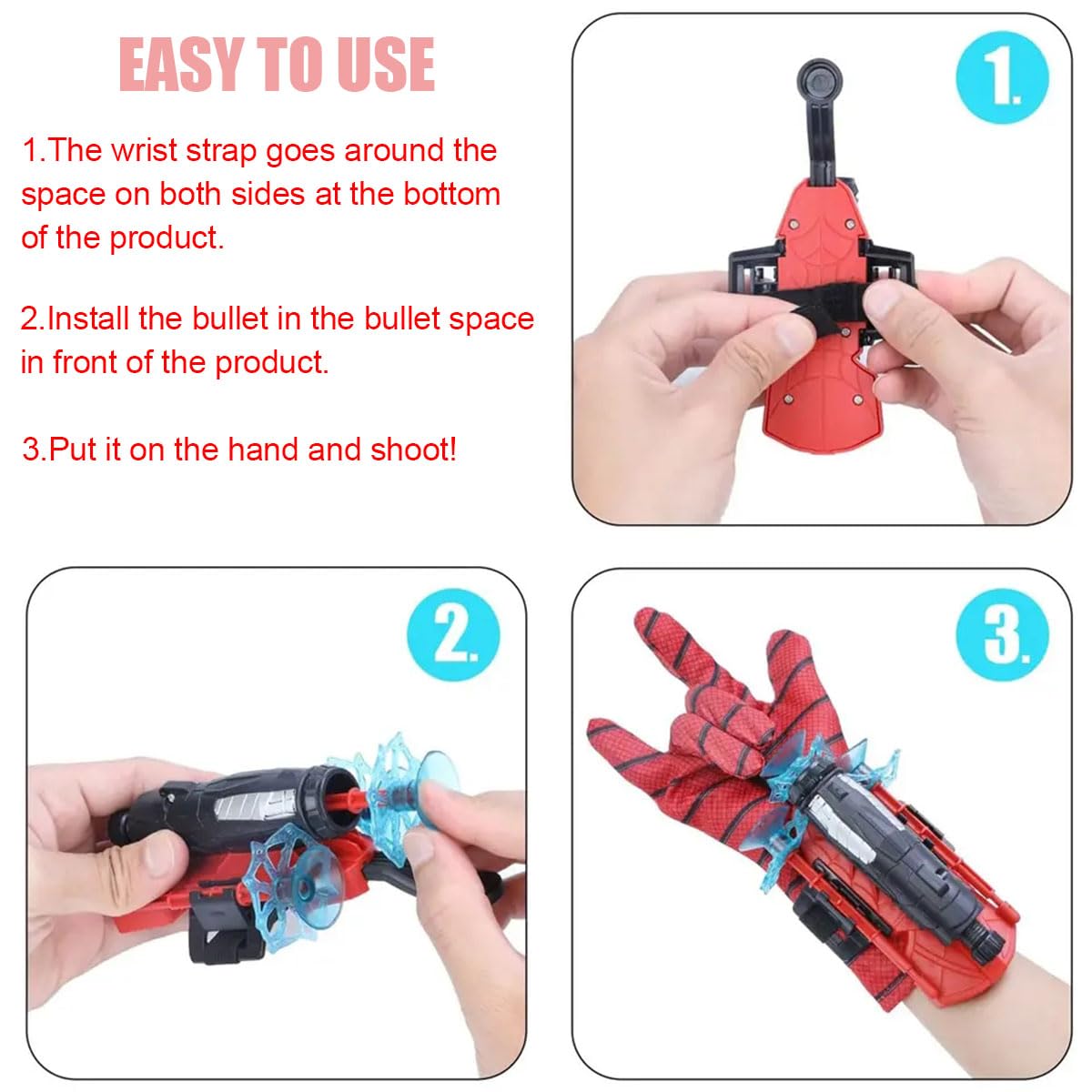 EASY TO USE

1.The wrist strap goes around the space on both sides at the bottom of the product.

2.Install the bullet in the bullet space in front of the product.

3.Put it on the hand and shoot!

1.

2.

3.