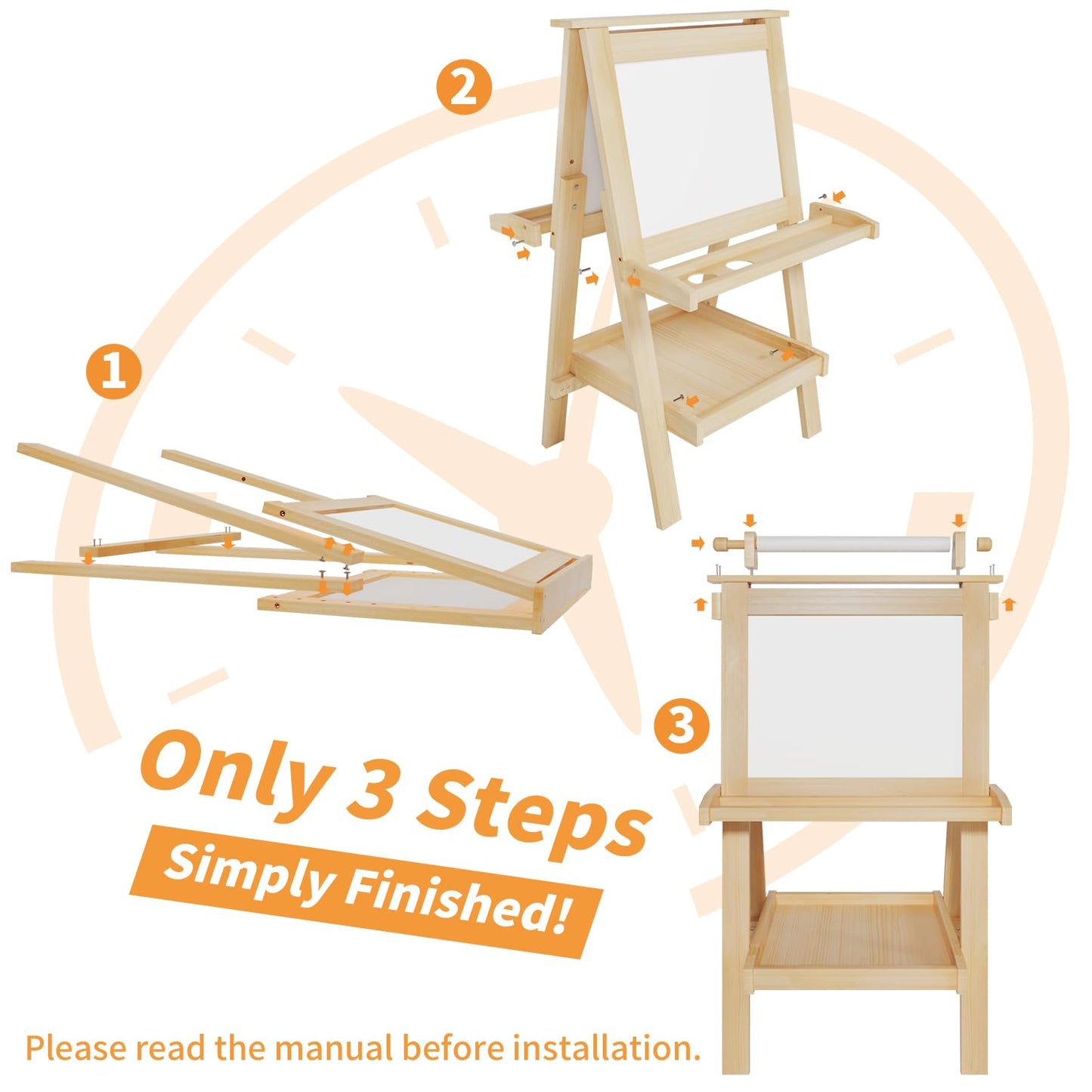 2

1

3

Only 3 Steps

Simply Finished!

Please read the manual before installation.