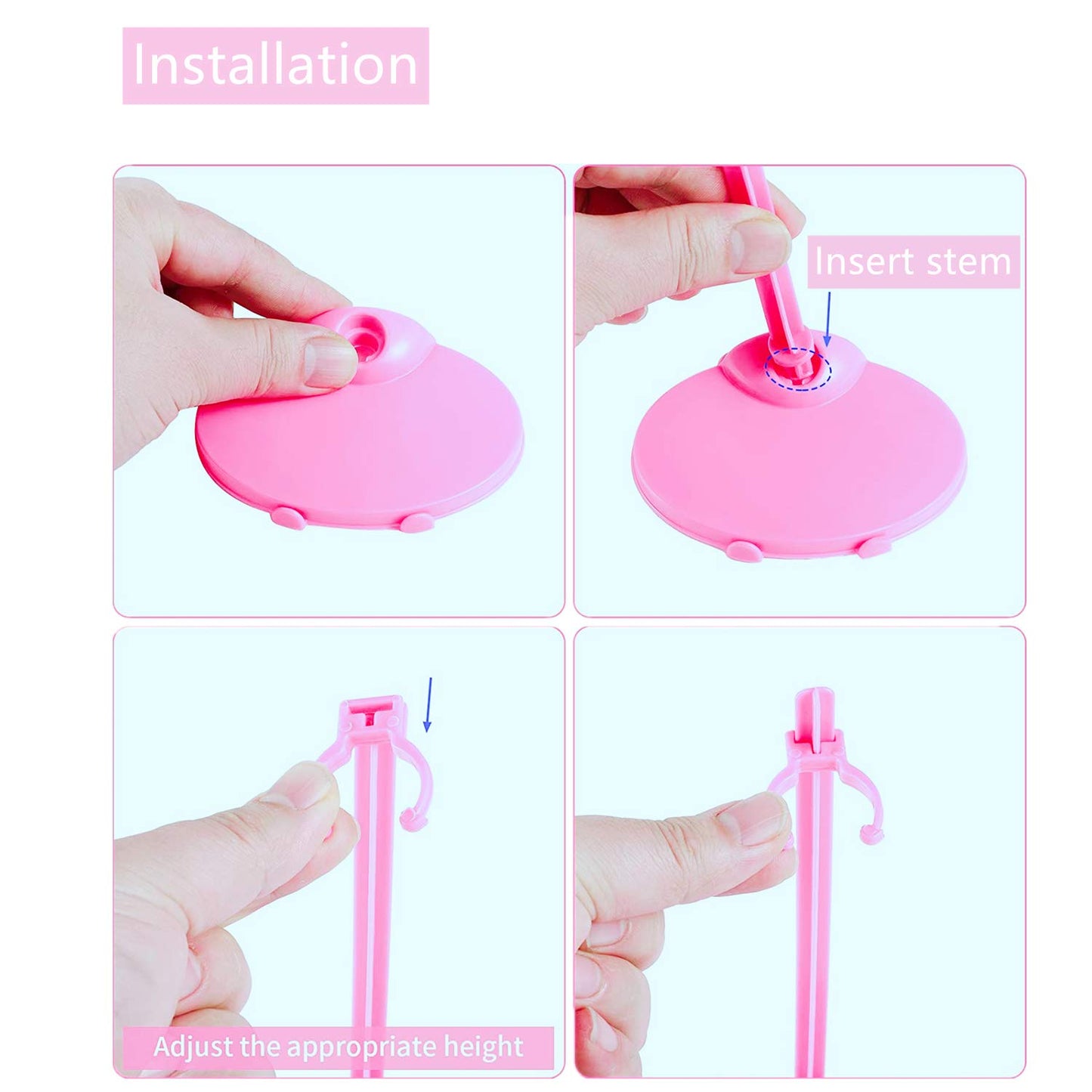 Installation

Insert stem

Adjust the appropriate height