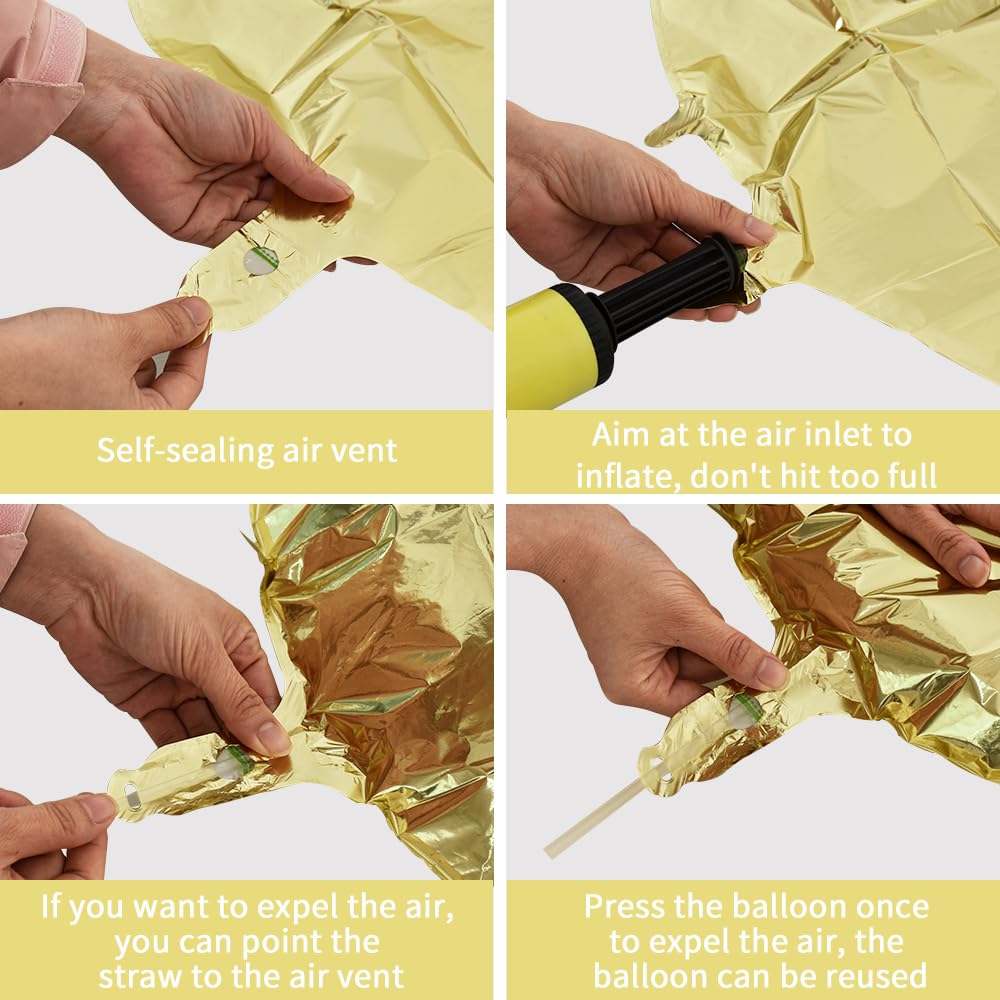 Self-sealing air vent

Aim at the air inlet to inflate, don't hit too full

If you want to expel the air, you can point the straw to the air vent

Press the balloon once to expel the air, the balloon can be reused