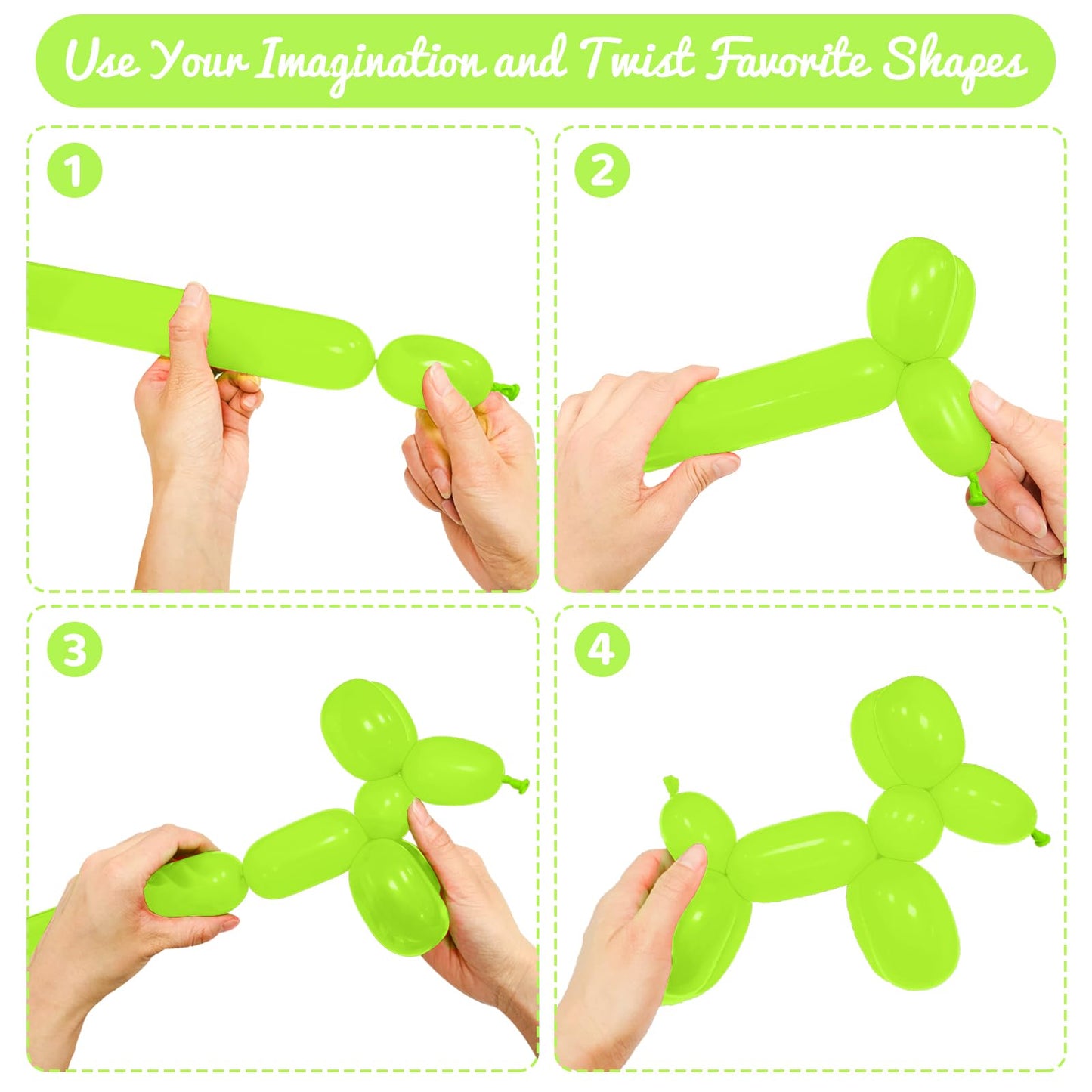 Use Your Imagination and Twist Favorite Shapes

1

2

3

4