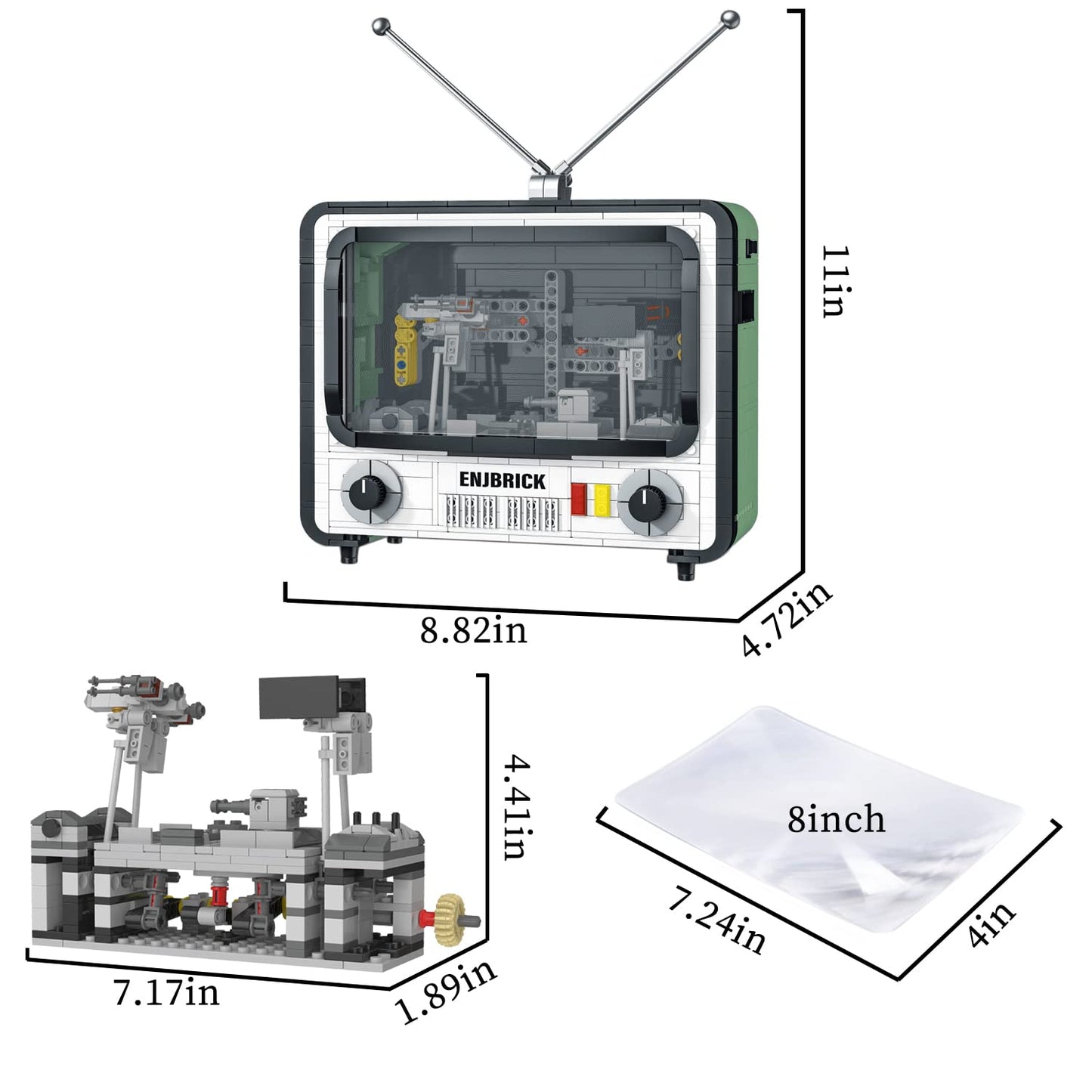 ENJBRICK

11in

8.82in

4.72in

4.41in

7.17in

1.89in

8inch

7.24in

4in