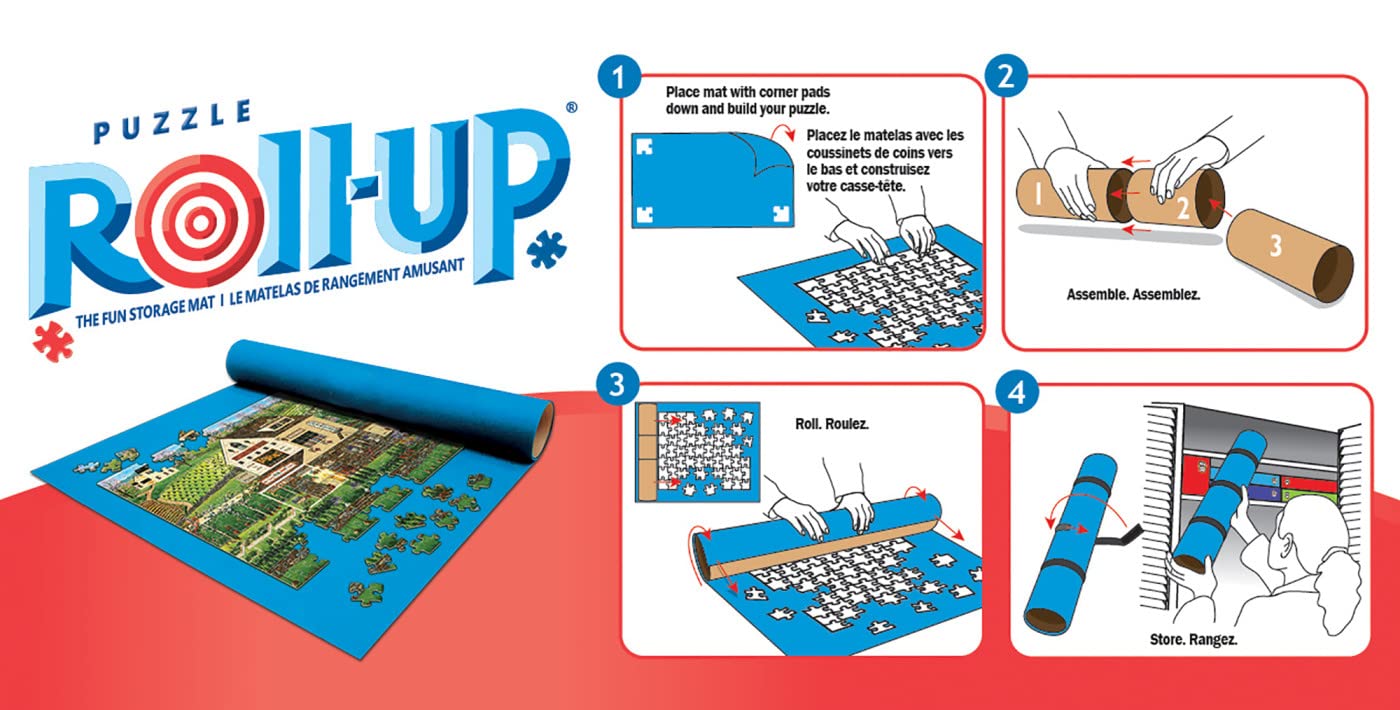 PUZZLE
ROLL-UP®
THE FUN STORAGE MAT | LE MATELAS DE RANGEMENT AMUSANT

1
Place mat with corner pads down and build your puzzle.
Placez le matelas avec les coussinets de coins vers le bas et construisez votre casse-tête.

2
1
2
3
Assemble. Assemblez.

3
Roll. Roulez.

4
Store. Rangez.