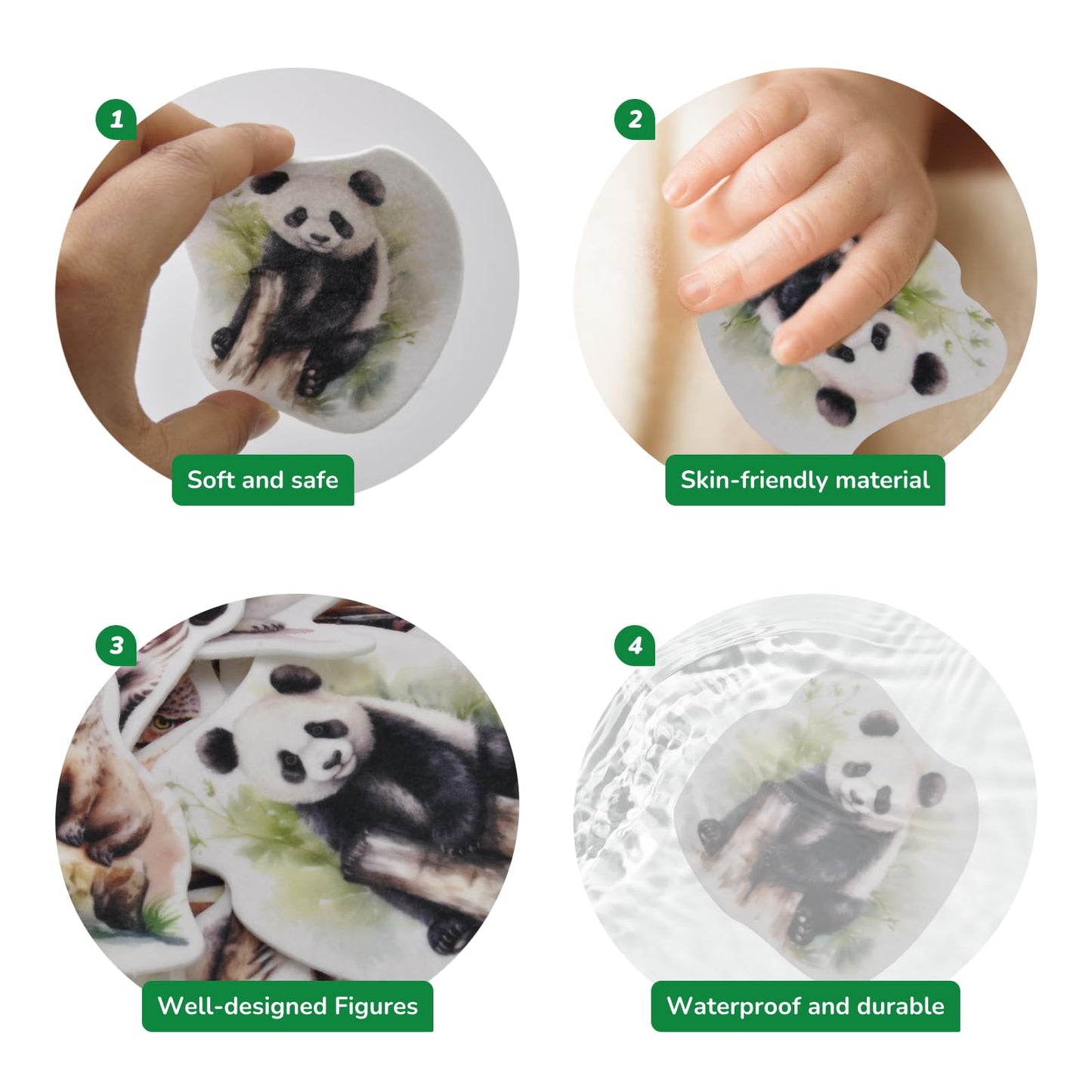 1
Soft and safe

2
Skin-friendly material

3
Well-designed Figures

4
Waterproof and durable