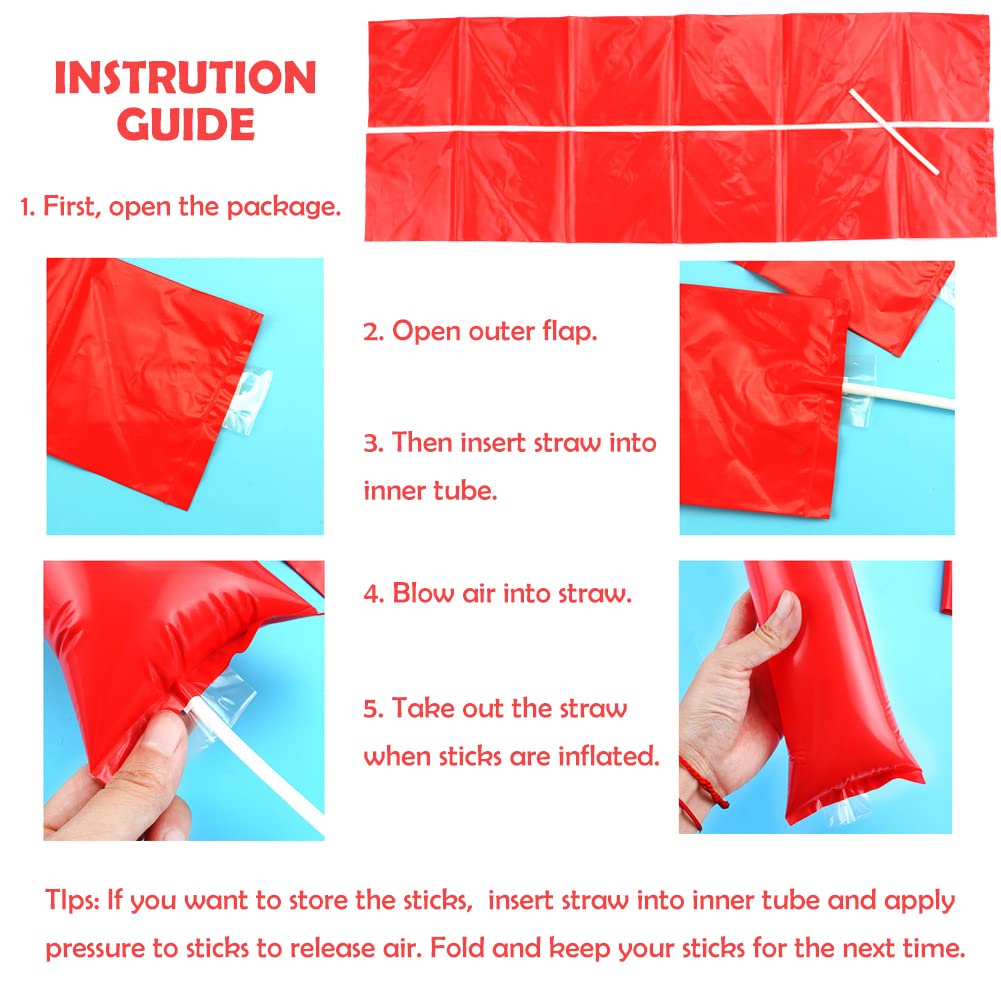 INSTRUTION GUIDE

1. First, open the package.

2. Open outer flap.

3. Then insert straw into inner tube.

4. Blow air into straw.

5. Take out the straw when sticks are inflated.

TIps: If you want to store the sticks, insert straw into inner tube and apply pressure to sticks to release air. Fold and keep your sticks for the next time.