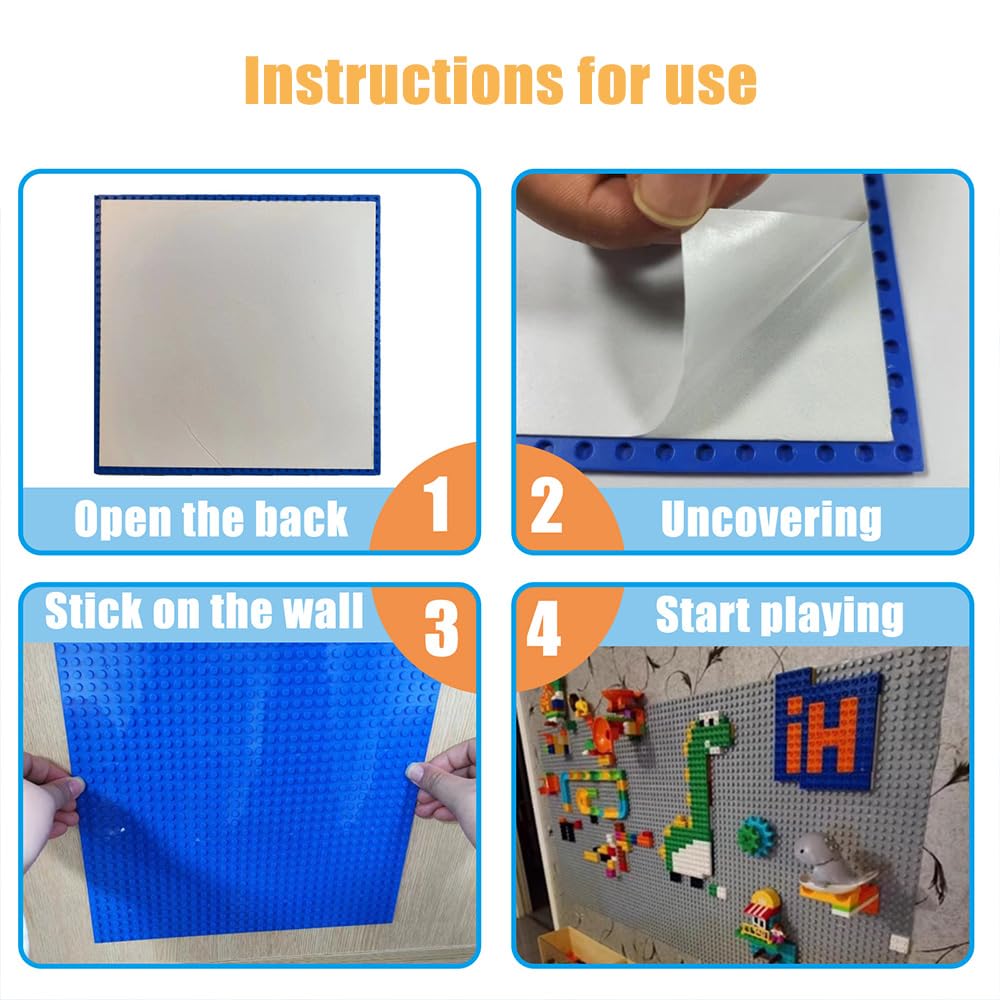 Instructions for use

Open the back 1

2 Uncovering

Stick on the wall 3

4 Start playing

iH