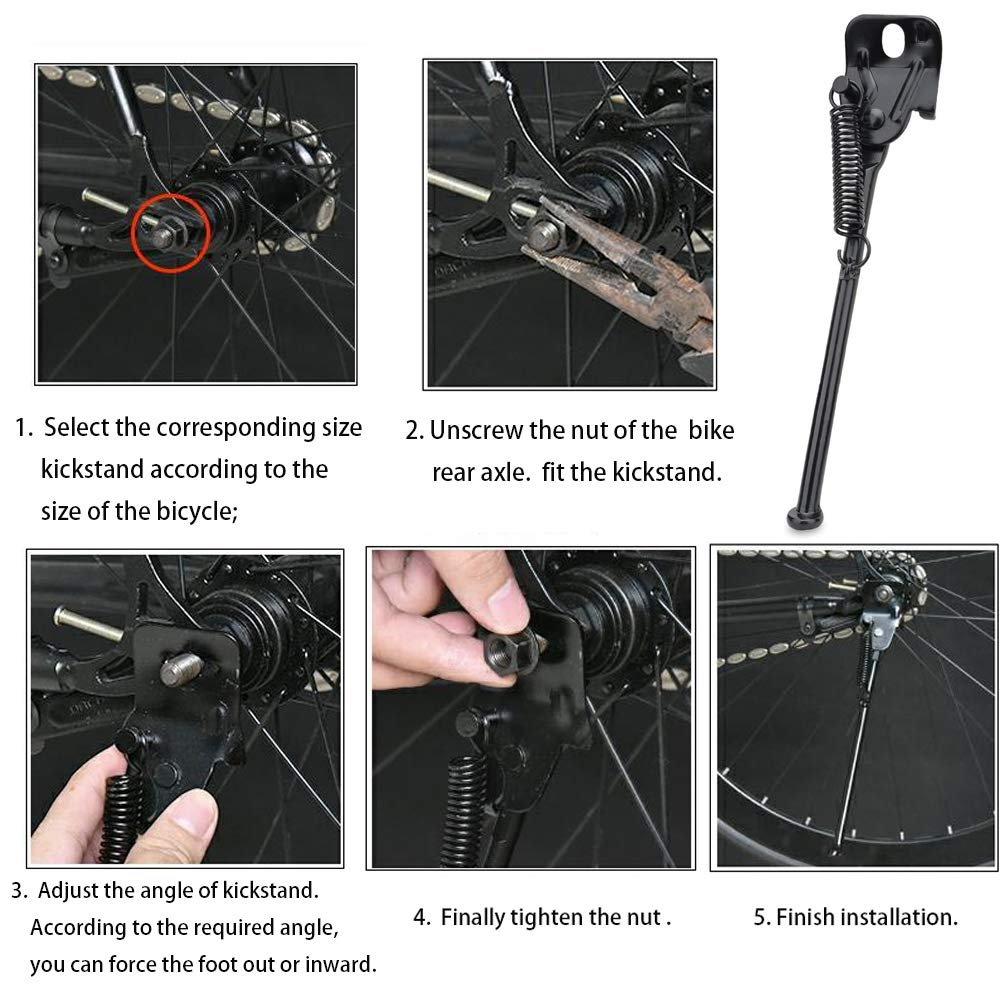 1. Select the corresponding size kickstand according to the size of the bicycle;

2. Unscrew the nut of the bike rear axle. fit the kickstand.

3. Adjust the angle of kickstand. According to the required angle, you can force the foot out or inward.

4. Finally tighten the nut .

5. Finish installation.