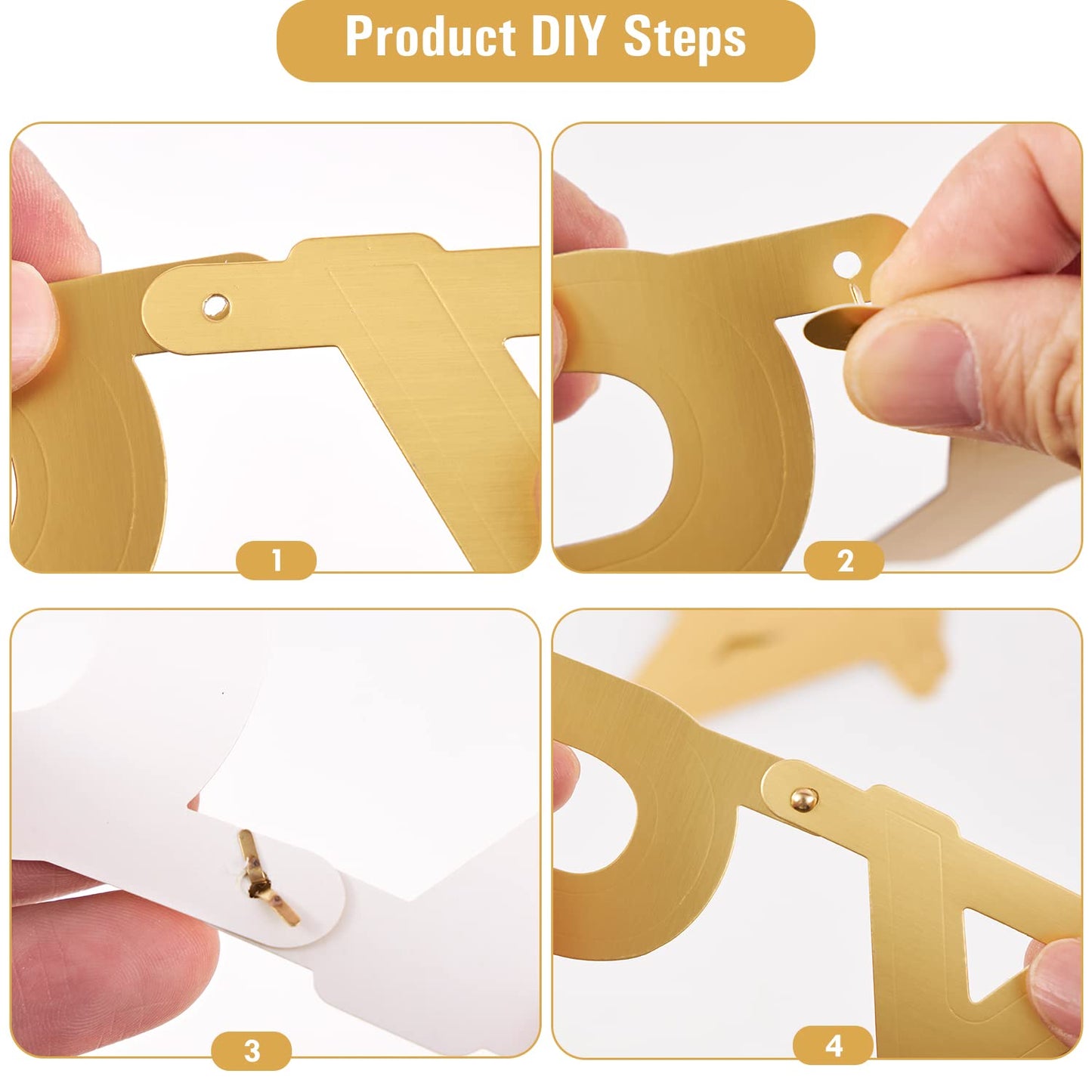 Product DIY Steps

1

2

3

4