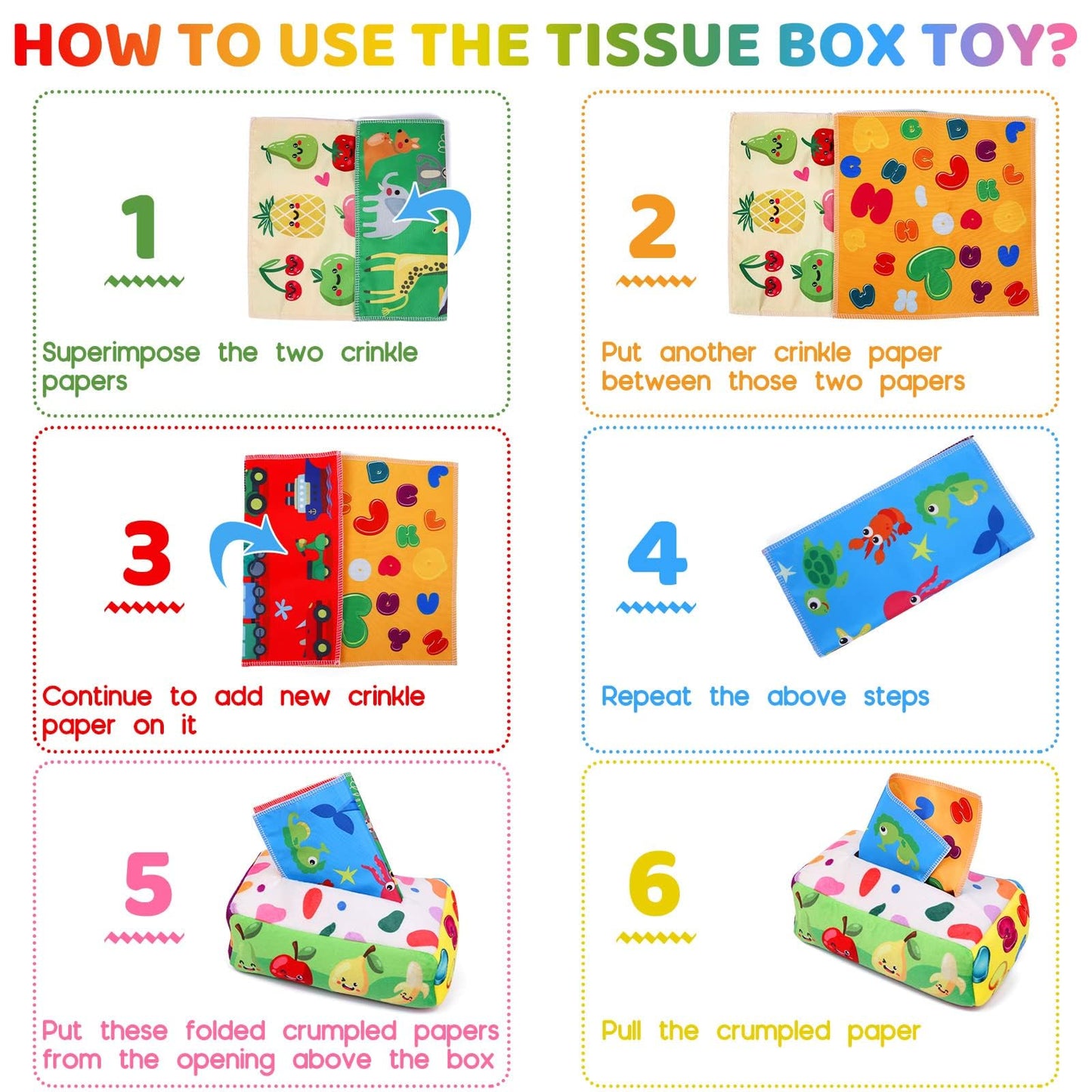 HOW TO USE THE TISSUE BOX TOY?

1

Superimpose the two crinkle papers

2

Put another crinkle paper between those two papers

3

Continue to add new crinkle paper on it

4

Repeat the above steps

5

Put these folded crumpled papers from the opening above the box

6

Pull the crumpled paper