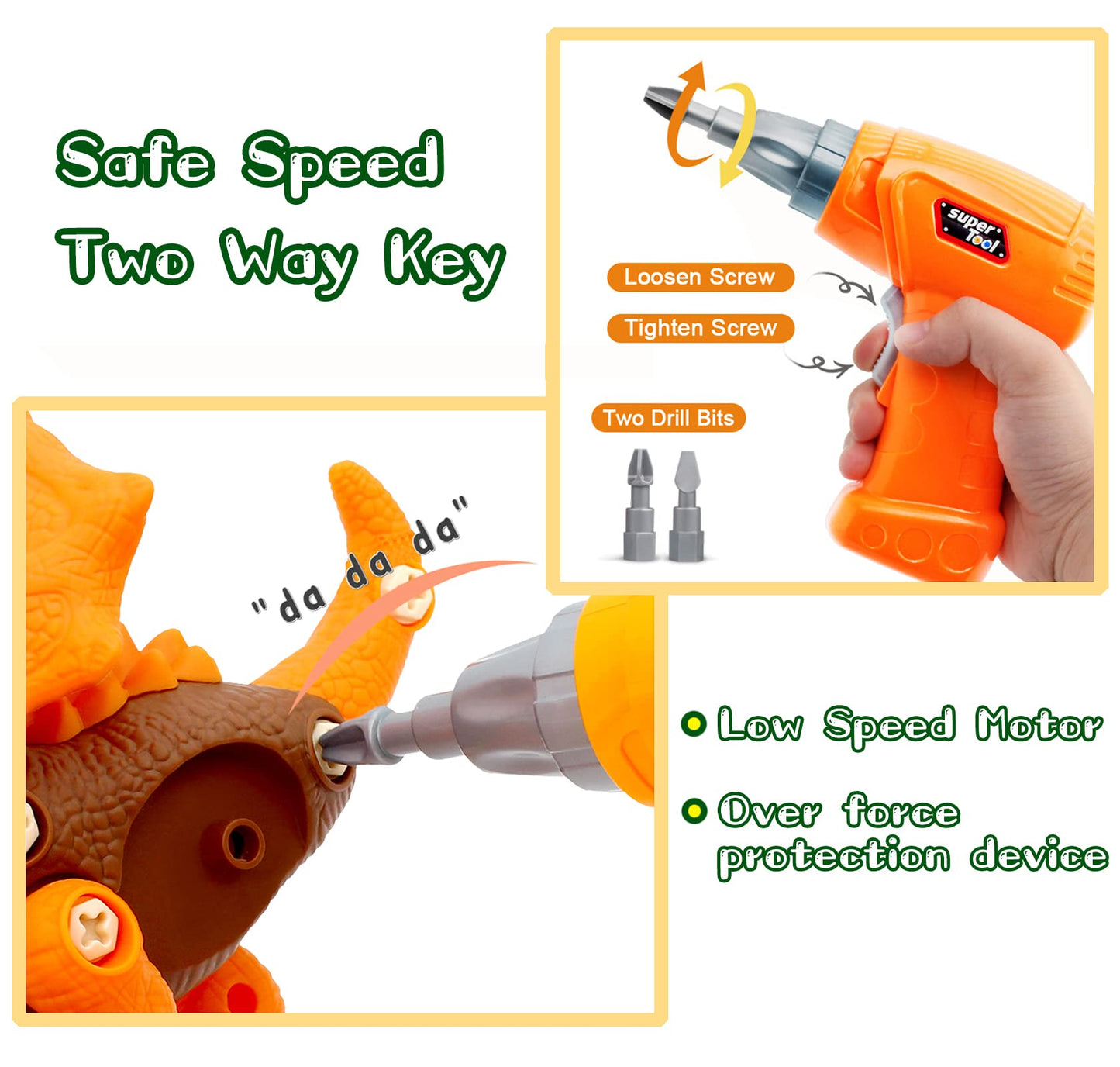 Safe Speed
Two Way Key

super Tool

Loosen Screw

Tighten Screw

Two Drill Bits

"da da da"

Low Speed Motor

Over force protection device