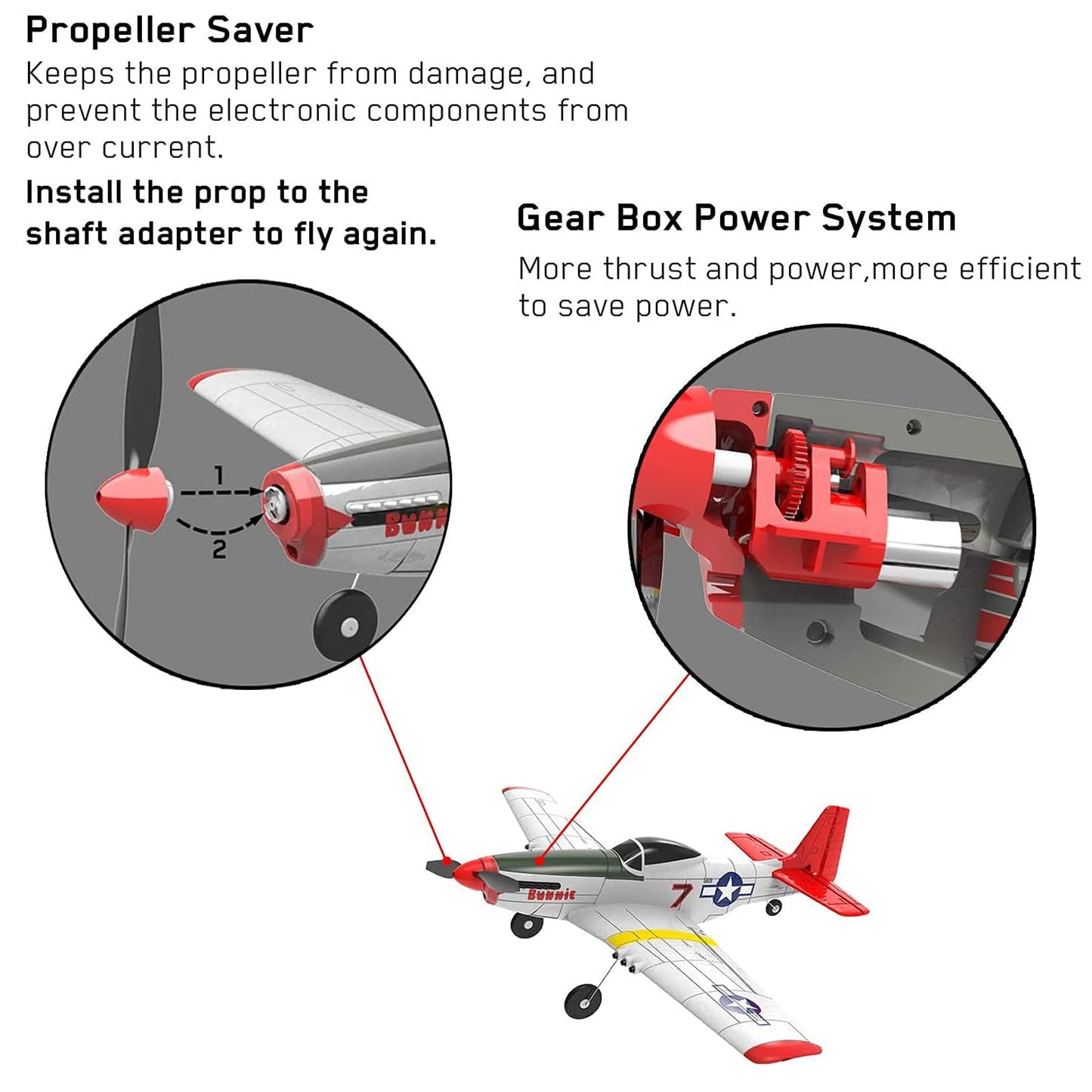 Propeller Saver
Keeps the propeller from damage, and prevent the electronic components from over current.

Install the prop to the shaft adapter to fly again.

Gear Box Power System
More thrust and power,more efficient to save power.

1

2

Bunn

Bunnie

7