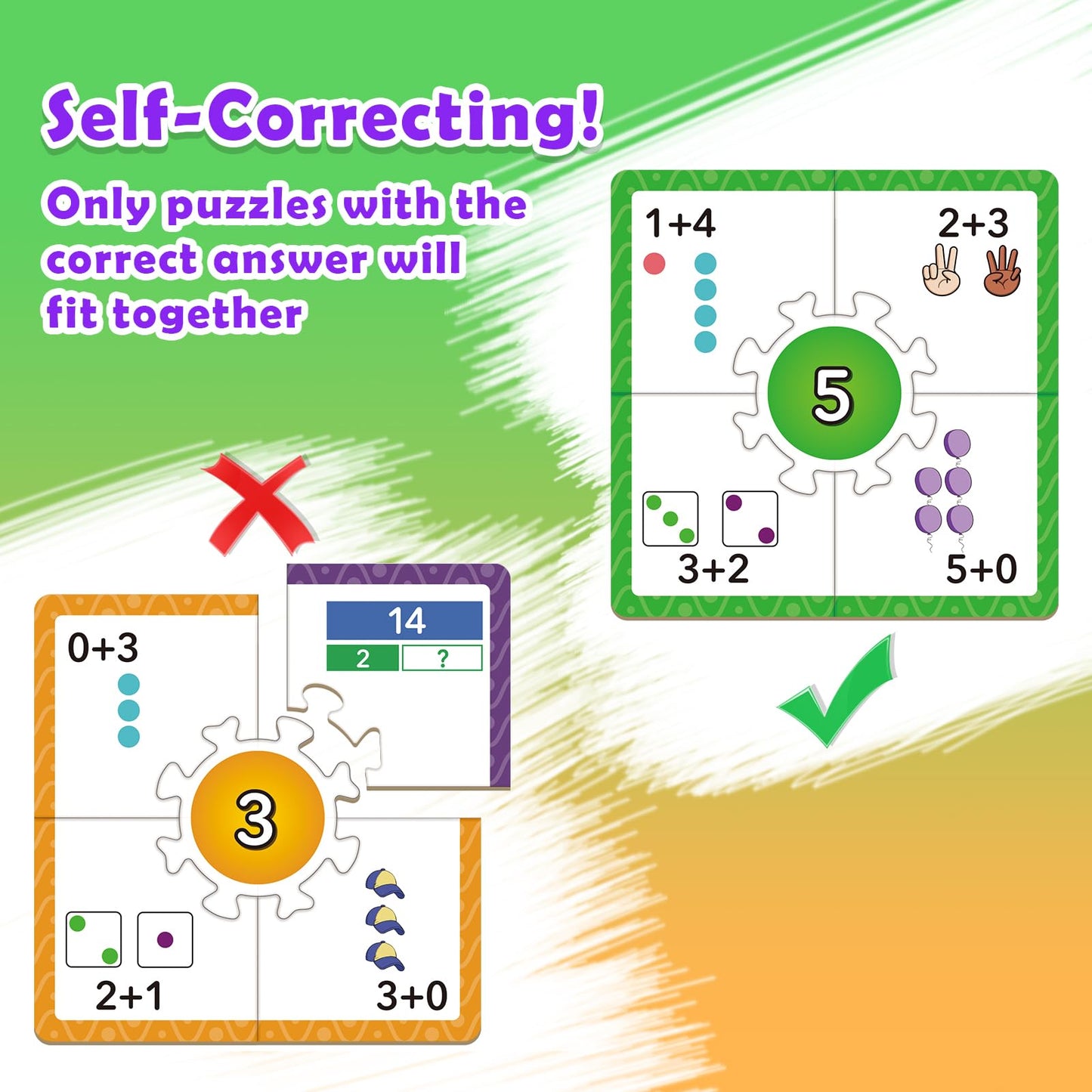 Self-Correcting!

Only puzzles with the correct answer will fit together

1+4

2+3

5

3+2

5+0

0+3

14

2

?

3

2+1

3+0