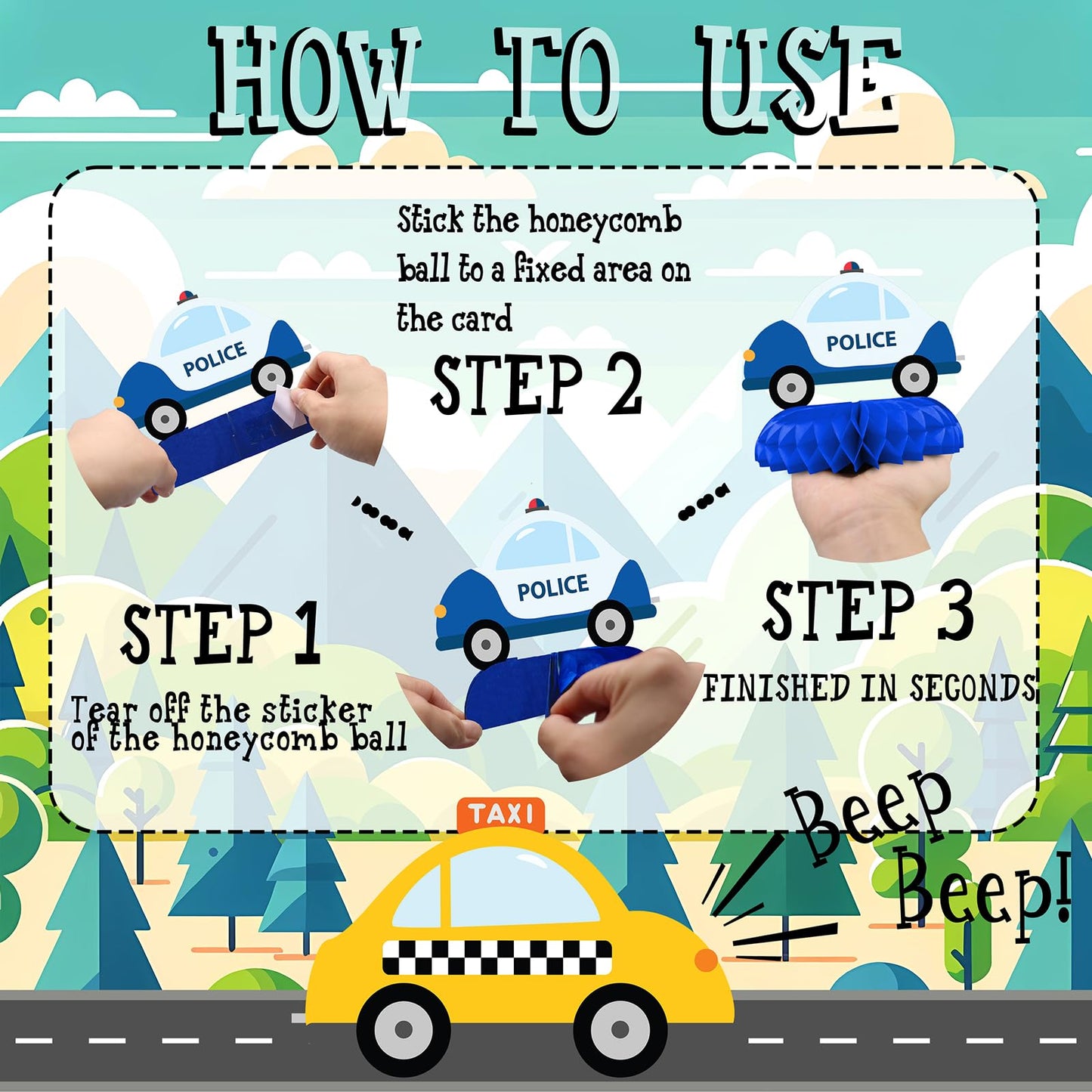 HOW TO USE

Stick the honeycomb ball to a fixed area on the card

STEP 2

POLICE

POLICE

POLICE

STEP 1

Tear off the sticker of the honeycomb ball

STEP 3

FINISHED IN SECONDS

TAXI

Beep Beep!