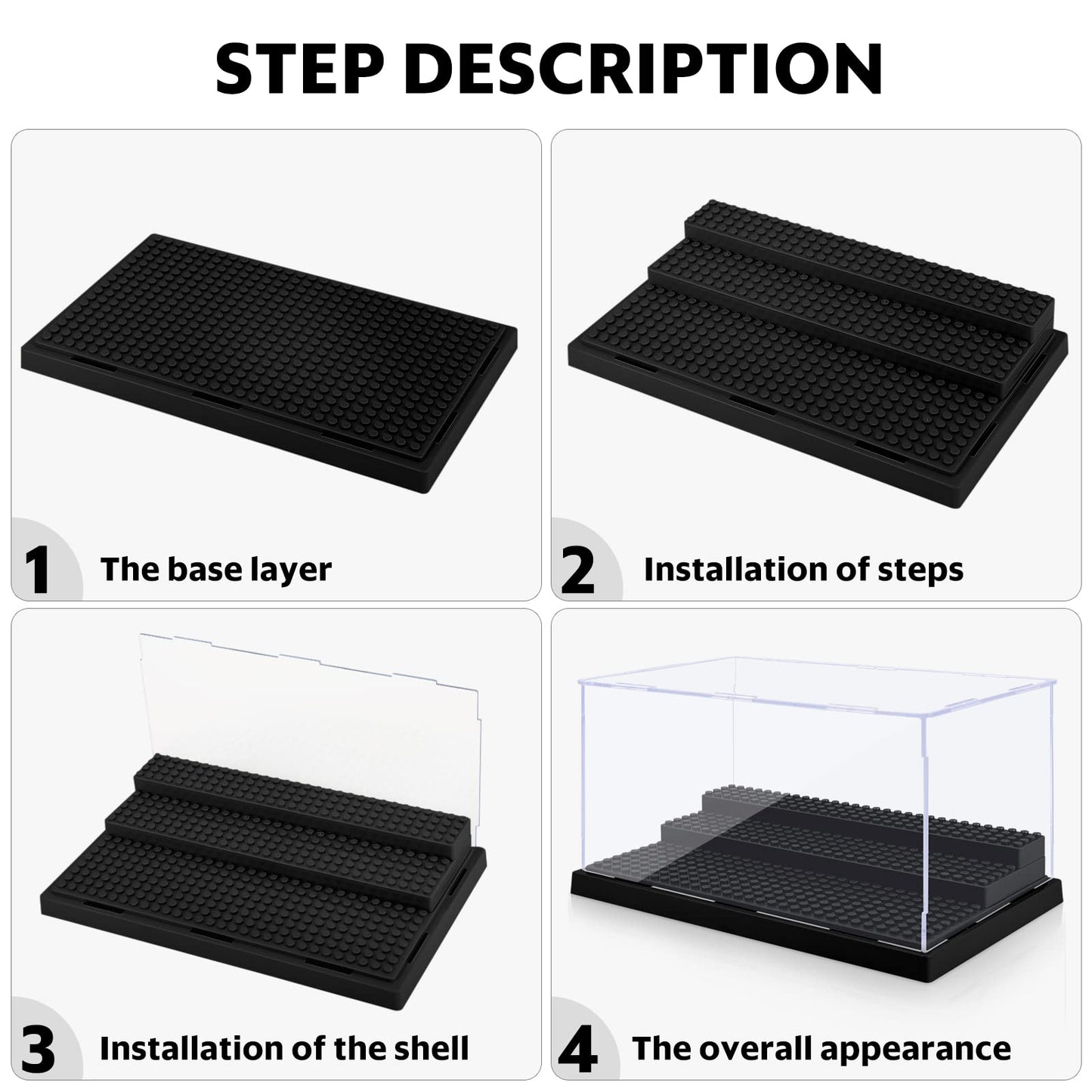 STEP DESCRIPTION

1 The base layer

2 Installation of steps

3 Installation of the shell

4 The overall appearance