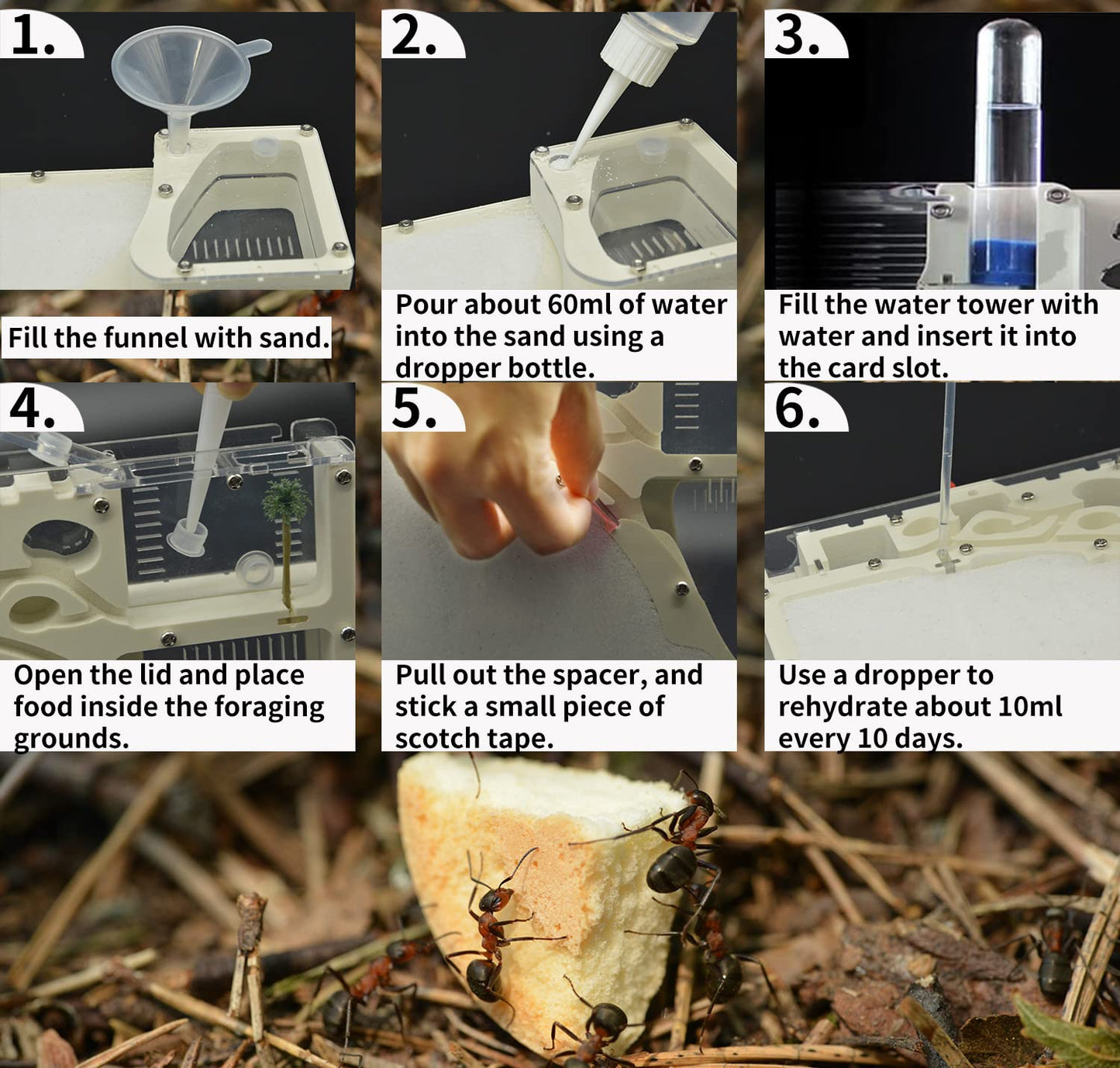 1.

Fill the funnel with sand.

2.

Pour about 60ml of water into the sand using a dropper bottle.

3.

Fill the water tower with water and insert it into the card slot.

4.

Open the lid and place food inside the foraging grounds.

5.

Pull out the spacer, and stick a small piece of scotch tape.

6.

Use a dropper to rehydrate about 10ml every 10 days.