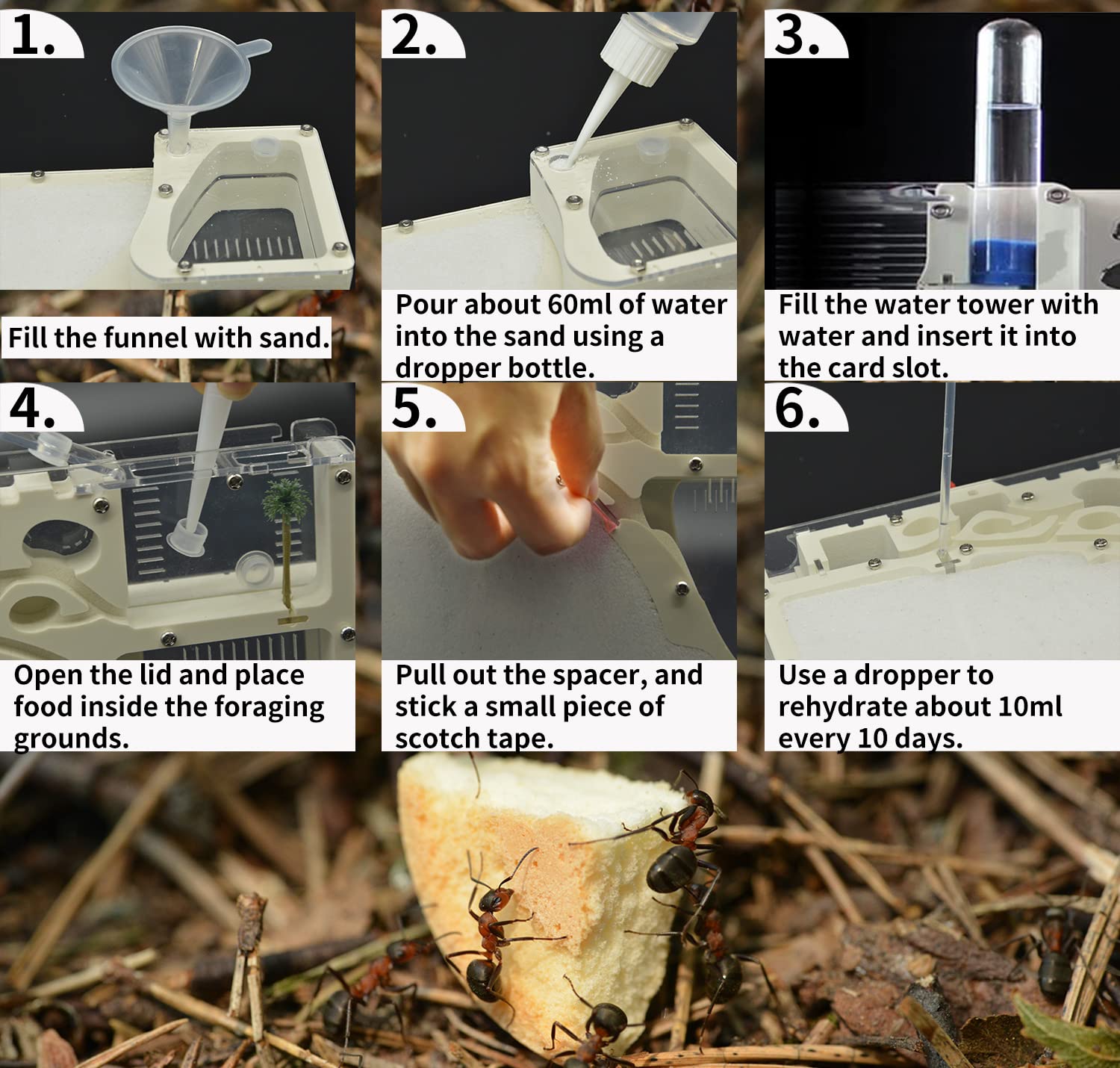 1.

Fill the funnel with sand.

2.

Pour about 60ml of water into the sand using a dropper bottle.

3.

Fill the water tower with water and insert it into the card slot.

4.

Open the lid and place food inside the foraging grounds.

5.

Pull out the spacer, and stick a small piece of scotch tape.

6.

Use a dropper to rehydrate about 10ml every 10 days.