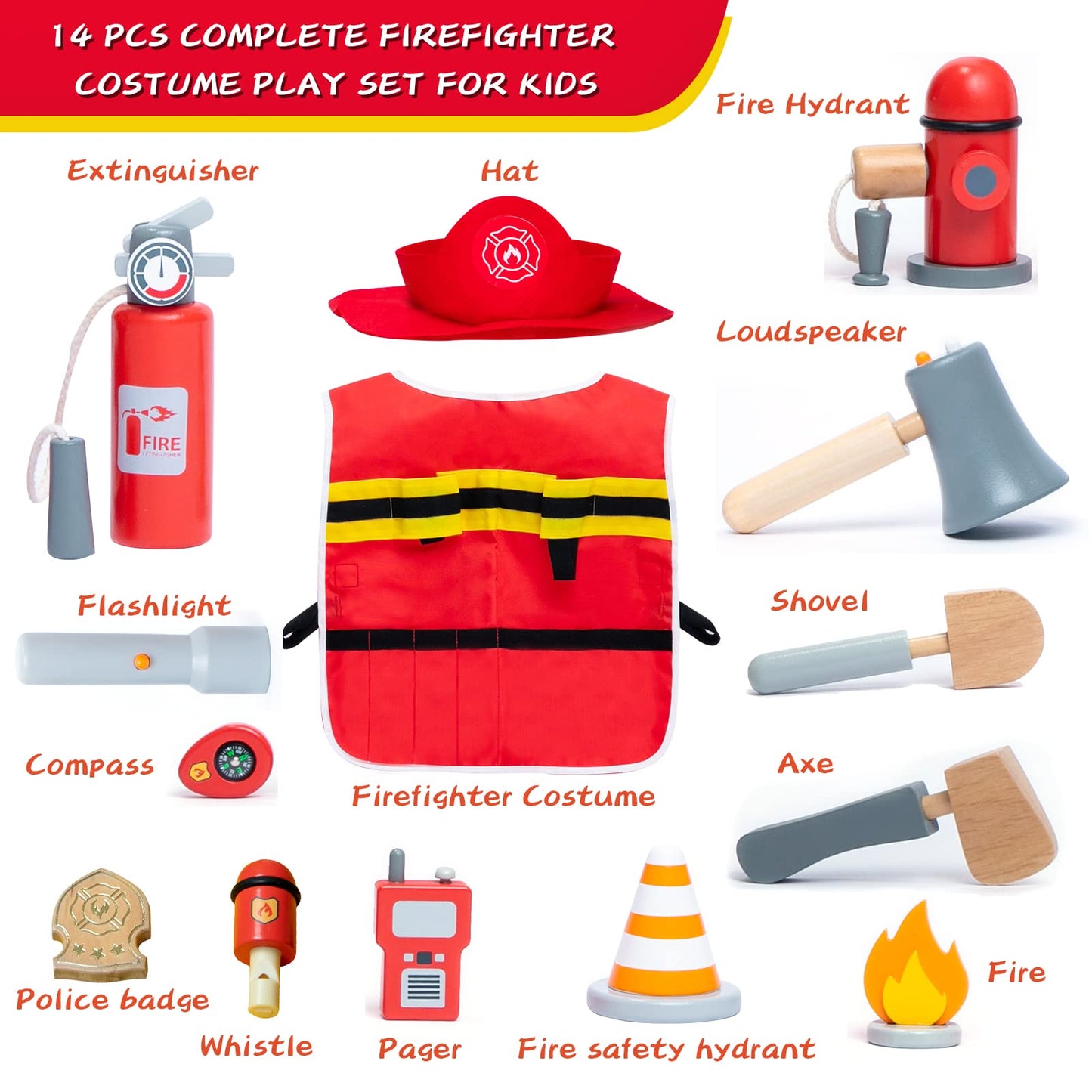 14 PCS COMPLETE FIREFIGHTER COSTUME PLAY SET FOR KIDS

Fire Hydrant

Extinguisher

Hat

FIRE
EXTINGUISHER

Loudspeaker

Flashlight

Shovel

Compass

Firefighter Costume

Axe

Police badge

Whistle

Pager

Fire safety hydrant

Fire