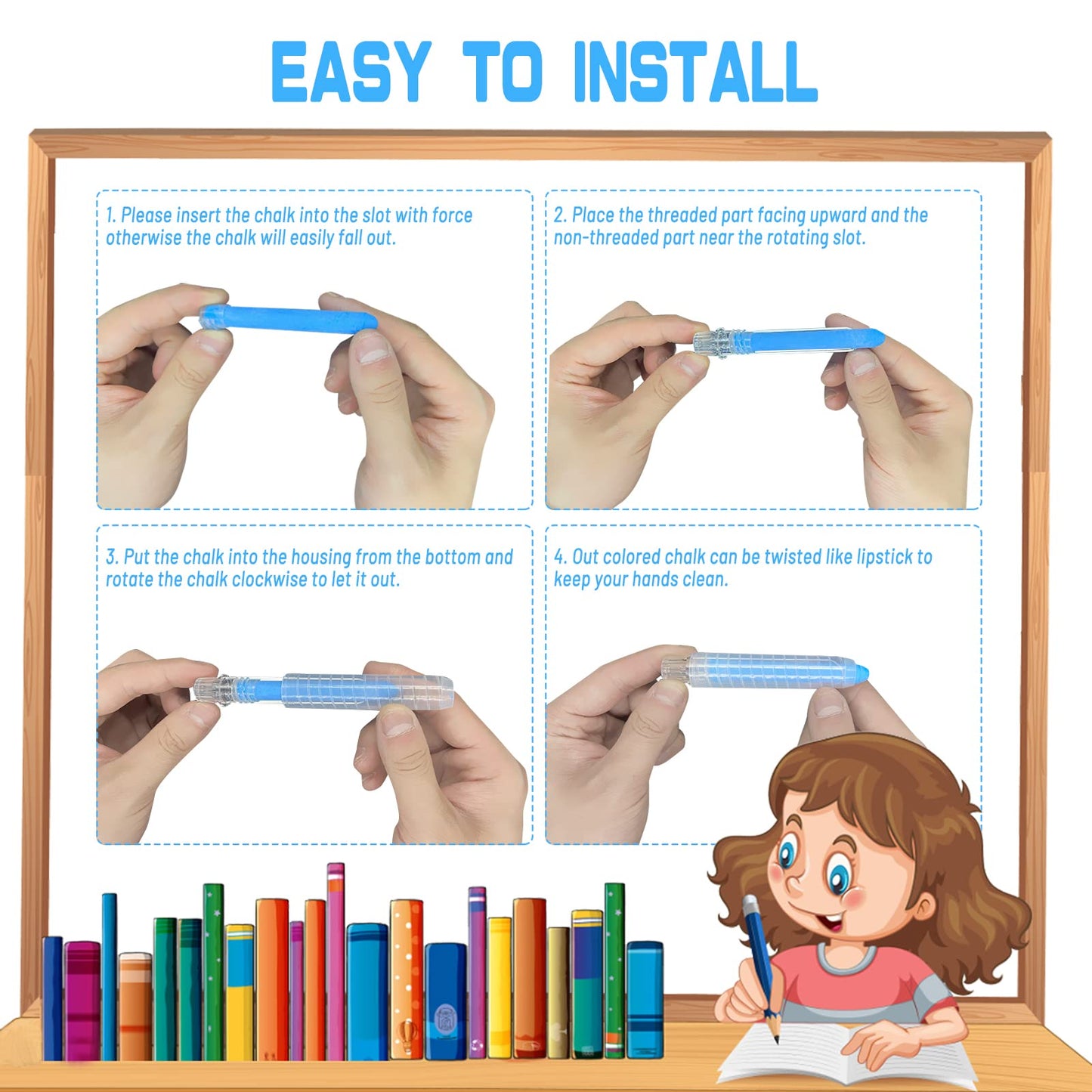 EASY TO INSTALL

1. Please insert the chalk into the slot with force otherwise the chalk will easily fall out.

2. Place the threaded part facing upward and the non-threaded part near the rotating slot.

3. Put the chalk into the housing from the bottom and rotate the chalk clockwise to let it out.

4. Out colored chalk can be twisted like lipstick to keep your hands clean.