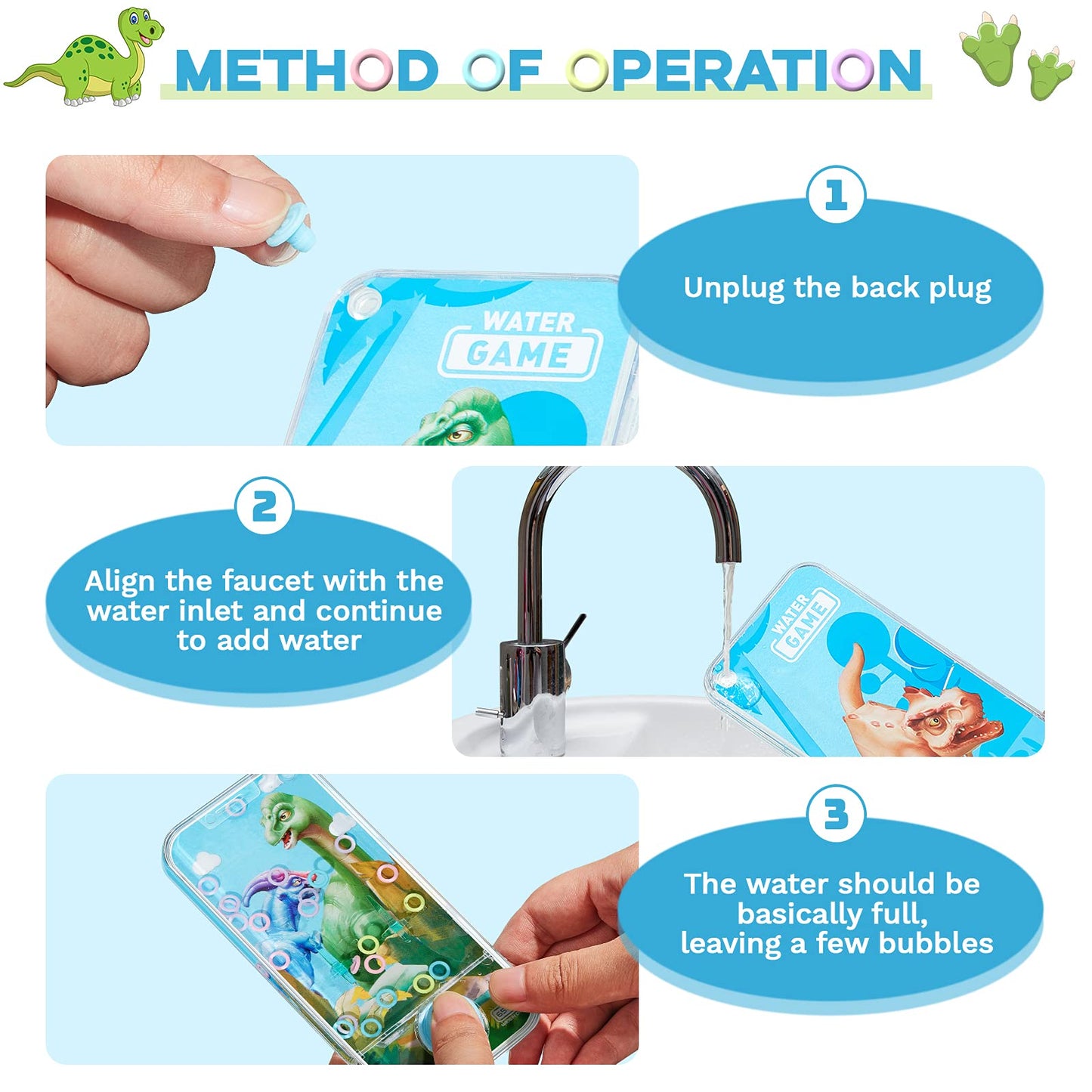 METHOD OF OPERATION

WATER GAME

1

Unplug the back plug

2

Align the faucet with the water inlet and continue to add water

WATER GAME

3

The water should be basically full, leaving a few bubbles